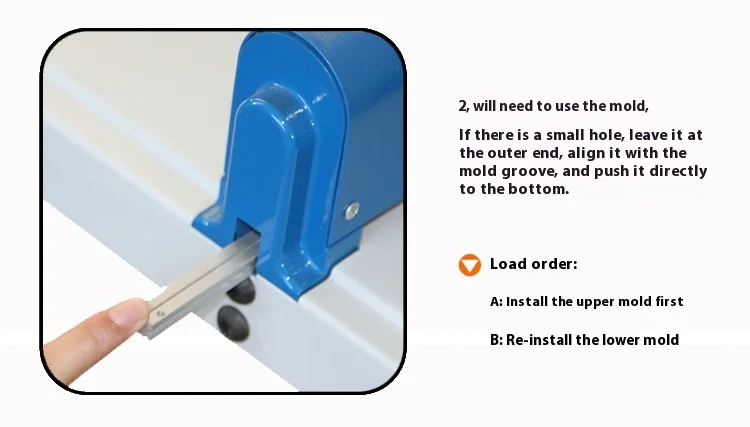 2, will need to use the mold,

If there is a small hole, leave it at the outer end, align it with the mold groove, and push it directly to the bottom.

Load order:

A: Install the upper mold first

B: Re-install the lower mold