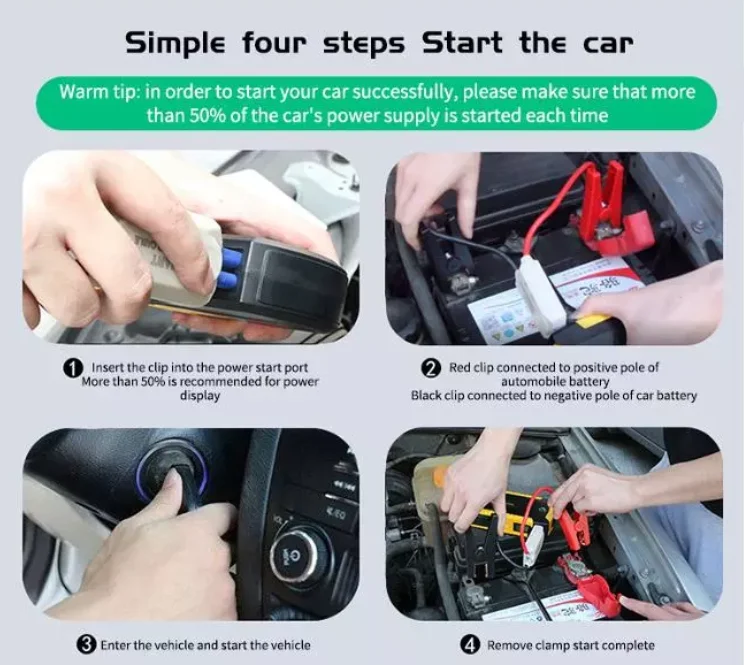 Simple four steps Start the car

Warm tip: in order to start your car successfully, please make sure that more than 50% of the car's power supply is started each time

1 Insert the clip into the power start port
More than 50% is recommended for power display

2 Red clip connected to positive pole of automobile battery
Black clip connected to negative pole of car battery

3 Enter the vehicle and start the vehicle

4 Remove clamp start complete