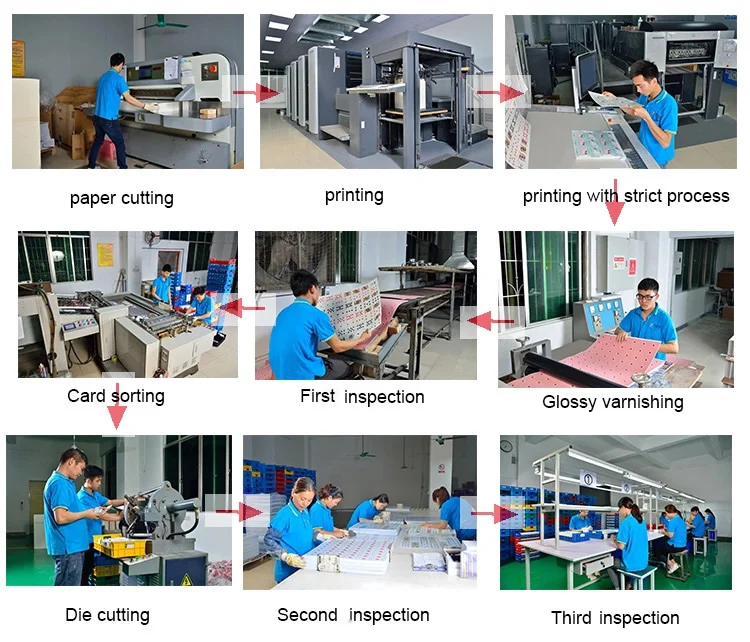 paper cutting

printing

printing with strict process

Card sorting

First inspection

Glossy varnishing

Die cutting

Second inspection

Third inspection