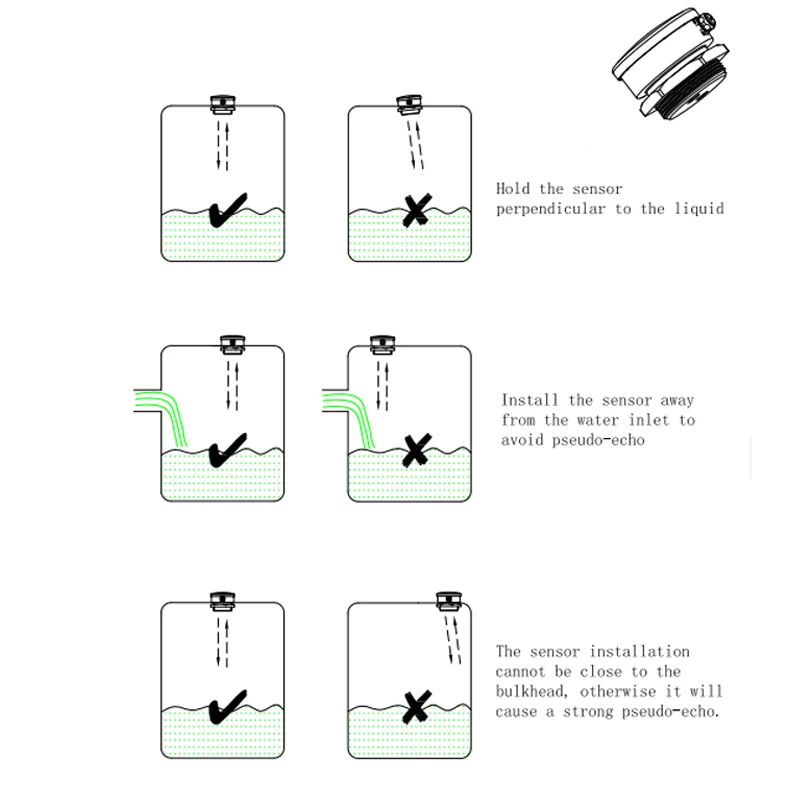 Hold the sensor perpendicular to the liquid

Install the sensor away from the water inlet to avoid pseudo-echo

The sensor installation cannot be close to the bulkhead, otherwise it will cause a strong pseudo-echo.