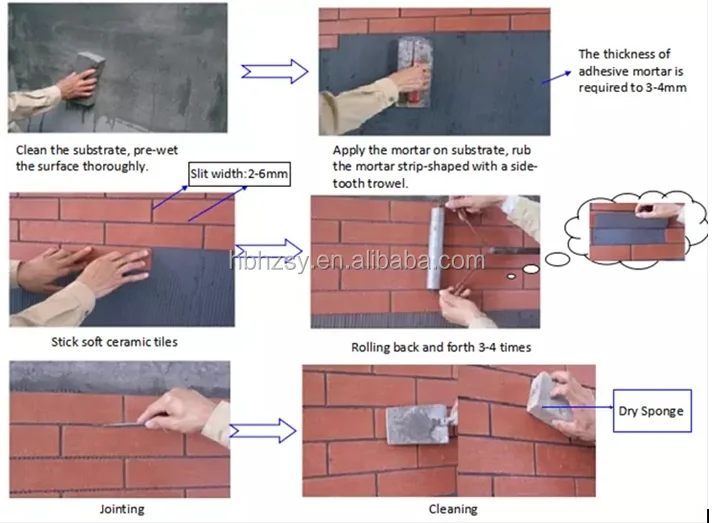 The thickness of adhesive mortar is required to 3-4mm

Clean the substrate, pre-wet the surface thoroughly.

Apply the mortar on substrate, rub the mortar strip-shaped with a side-tooth trowel.

Slit width:2-6mm

hbhzsy.en.alibaba.com

Stick soft ceramic tiles

Rolling back and forth 3-4 times

Dry Sponge

Jointing

Cleaning