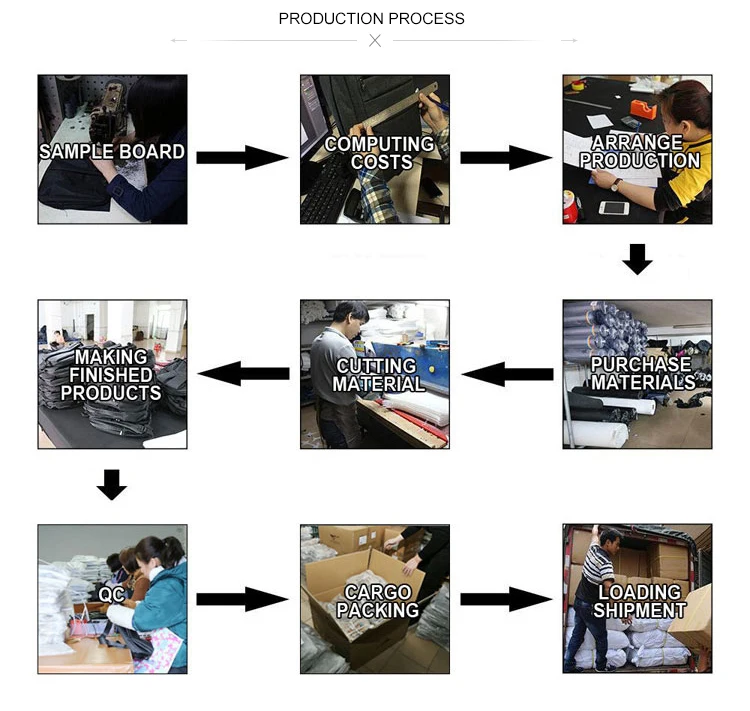 PRODUCTION PROCESS

SAMPLE BOARD

COMPUTING COSTS

ARRANGE PRODUCTION

PURCHASE MATERIALS

CUTTING MATERIAL

MAKING FINISHED PRODUCTS

QC

CARGO PACKING

LOADING SHIPMENT