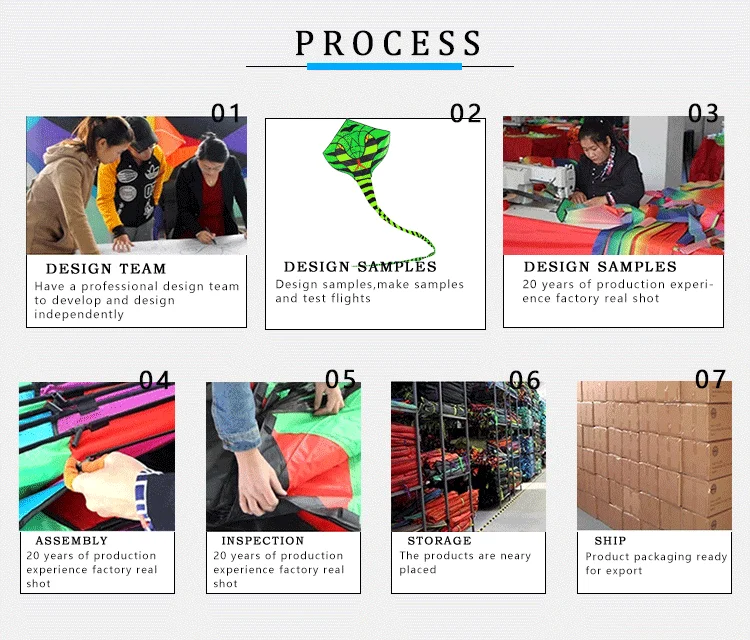 PROCESS

01

DESIGN TEAM

Have a professional design team to develop and design independently

02

DESIGN SAMPLES

Design samples,make samples and test flights

03

DESIGN SAMPLES

20 years of production experience factory real shot

04

ASSEMBLY

20 years of production experience factory real shot

05

INSPECTION

20 years of production experience factory real shot

06

STORAGE

The products are neary placed

07

SHIP

Product packaging ready for export