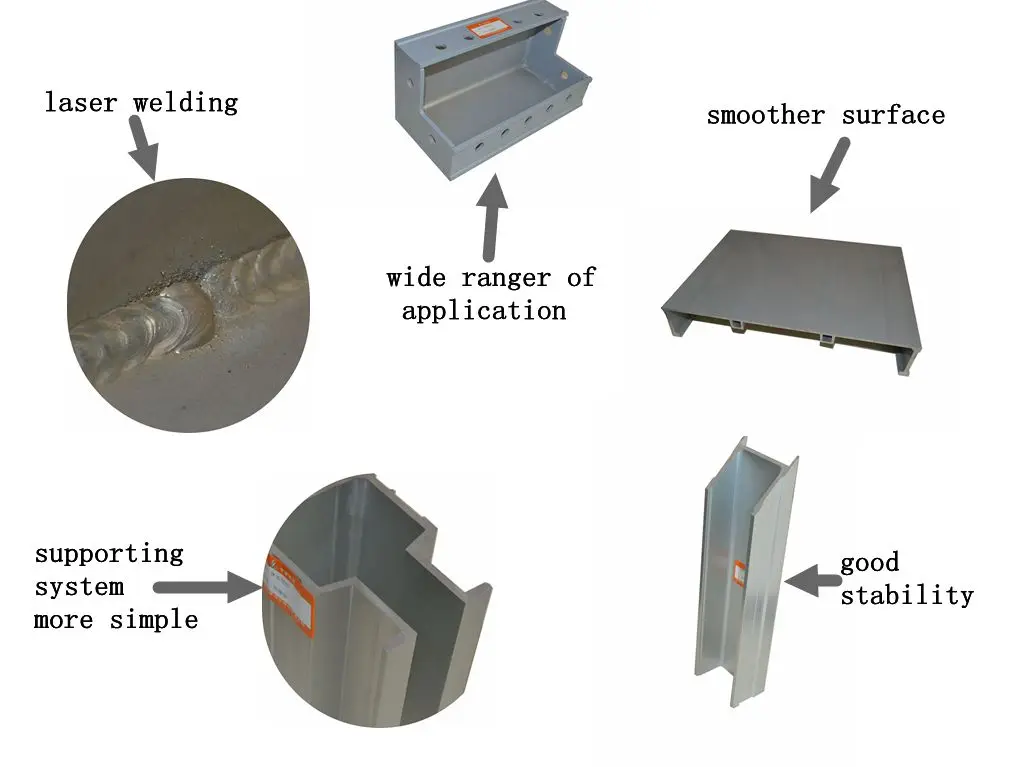 laser welding

wide ranger of application

smoother surface

supporting system more simple

good stability