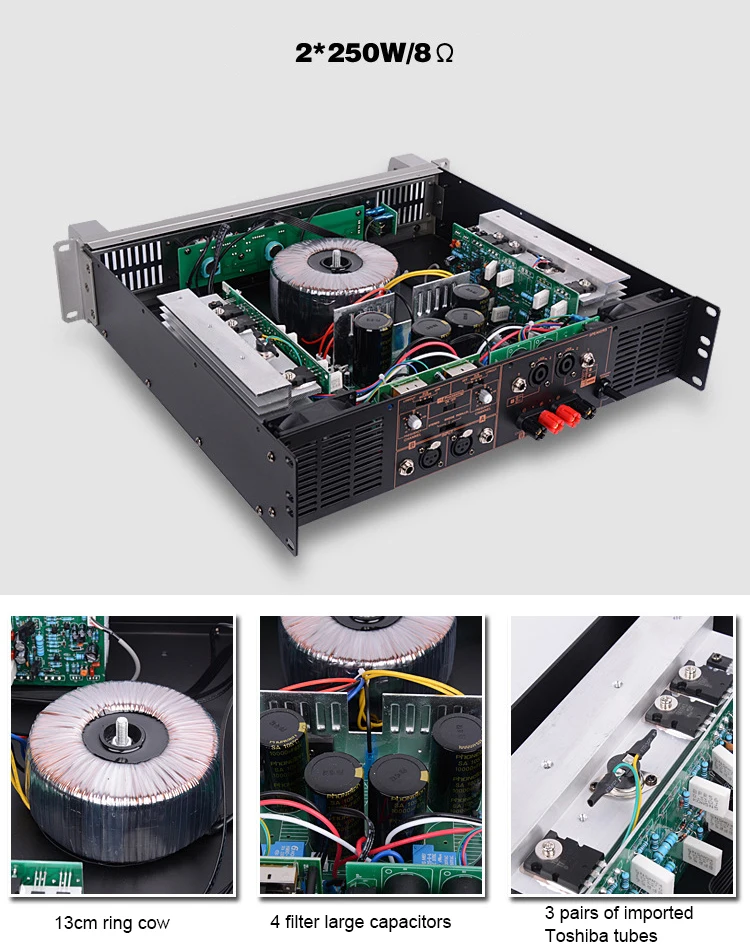 2*250W/8Ω

13cm ring cow

4 filter large capacitors

3 pairs of imported Toshiba tubes