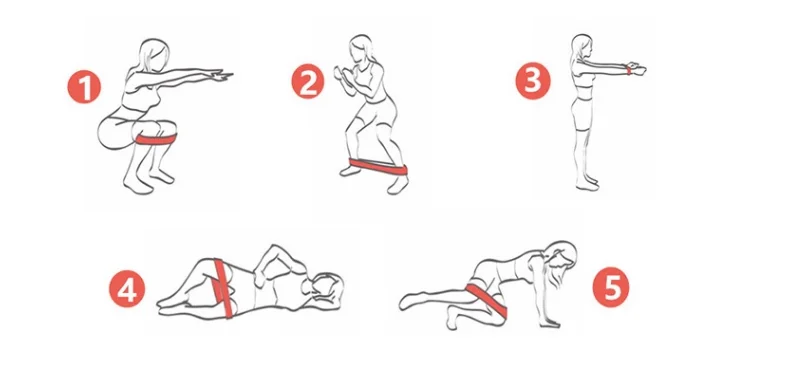 1
2
3
4
5