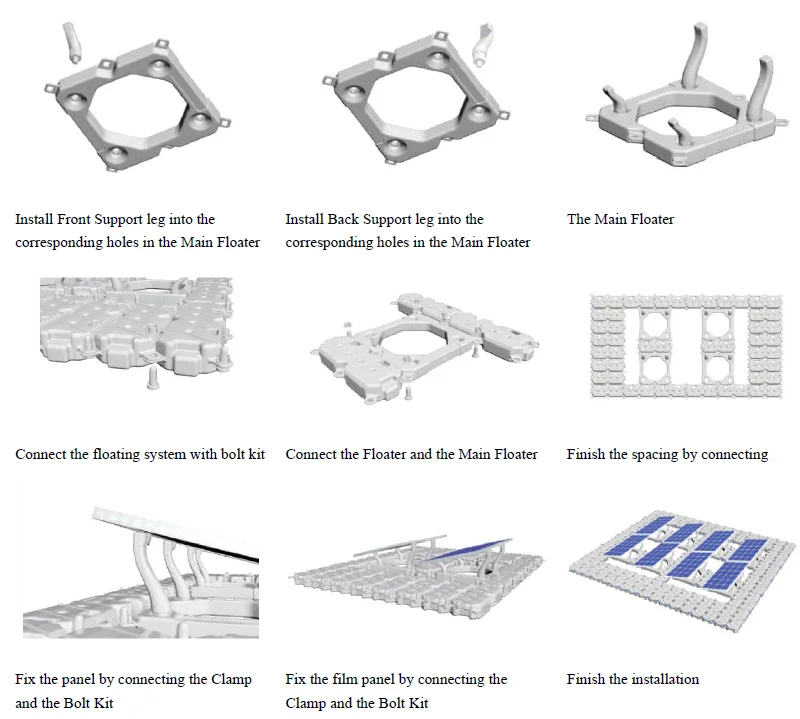 Install Front Support leg into the corresponding holes in the Main Floater

Install Back Support leg into the corresponding holes in the Main Floater

The Main Floater

Connect the floating system with bolt kit

Connect the Floater and the Main Floater

Finish the spacing by connecting

Fix the panel by connecting the Clamp and the Bolt Kit

Fix the film panel by connecting the Clamp and the Bolt Kit

Finish the installation