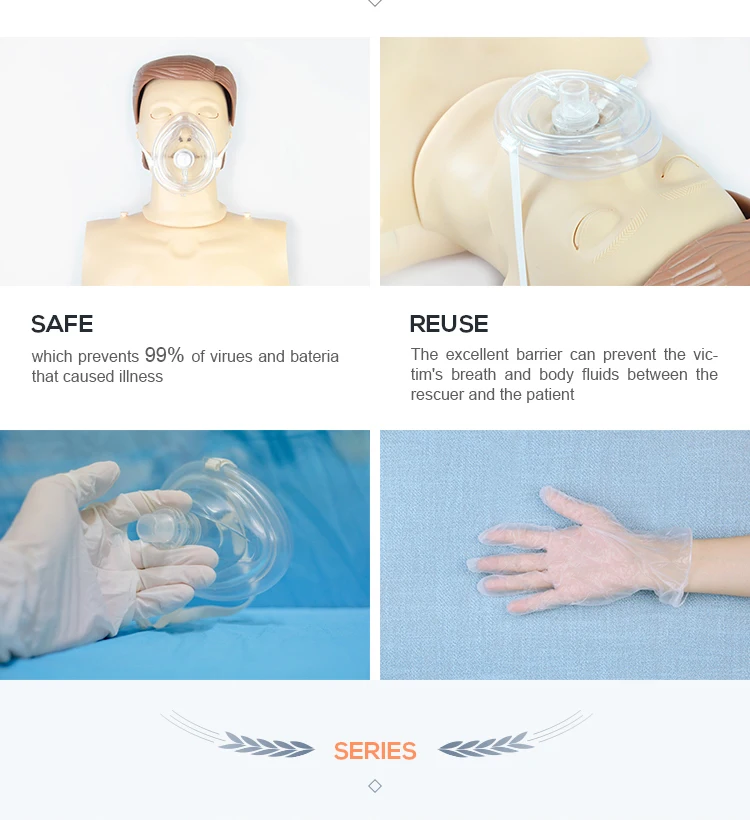 SAFE

which prevents 99% of virues and bateria that caused illness

REUSE

The excellent barrier can prevent the victim's breath and body fluids between the rescuer and the patient

SERIES