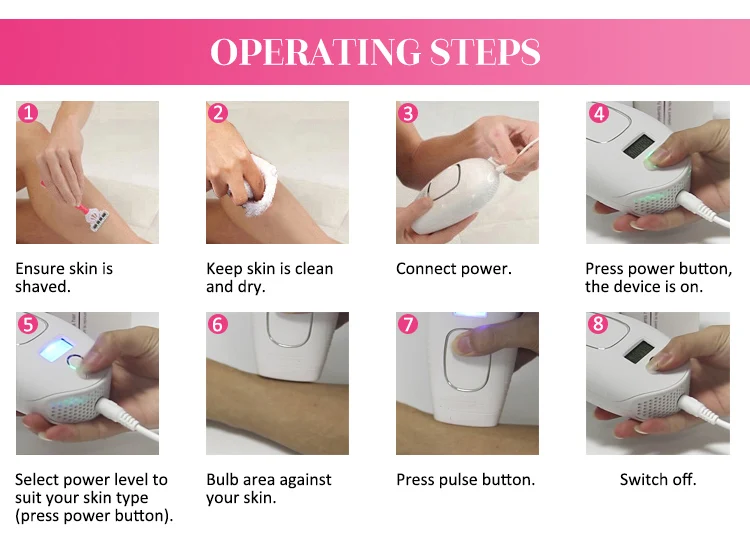 OPERATING STEPS

1
Ensure skin is shaved.

2
Keep skin is clean and dry.

3
Connect power.

4
Press power button, the device is on.

5
Select power level to suit your skin type (press power button).

6
Bulb area against your skin.

7
Press pulse button.

8
Switch off.