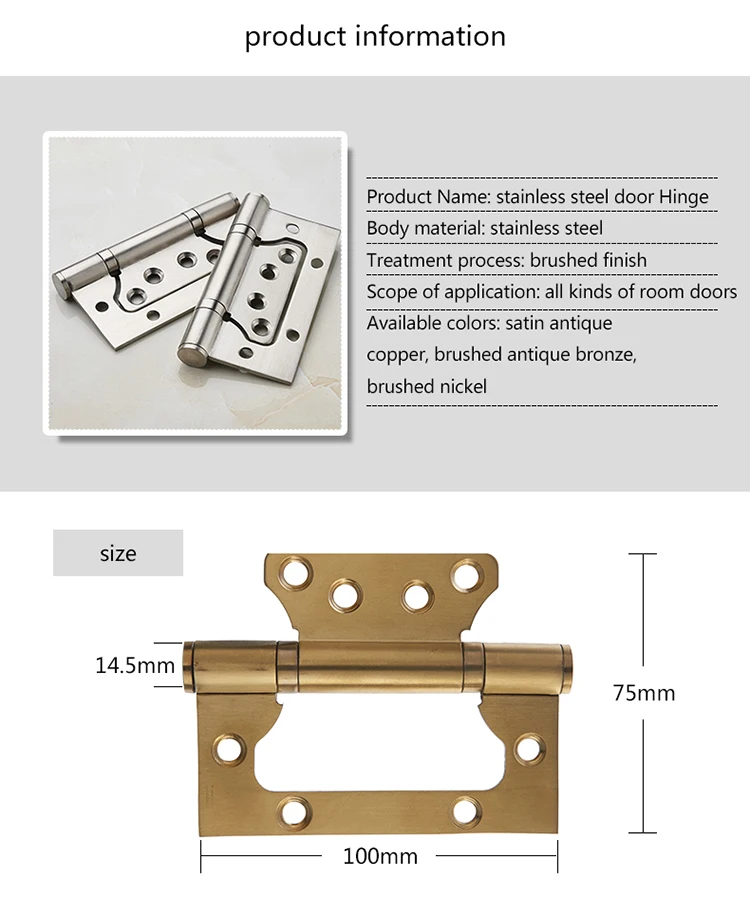 product information

Product Name: stainless steel door Hinge
Body material: stainless steel
Treatment process: brushed finish
Scope of application: all kinds of room doors
Available colors: satin antique copper, brushed antique bronze, brushed nickel

size

14.5mm

75mm

100mm