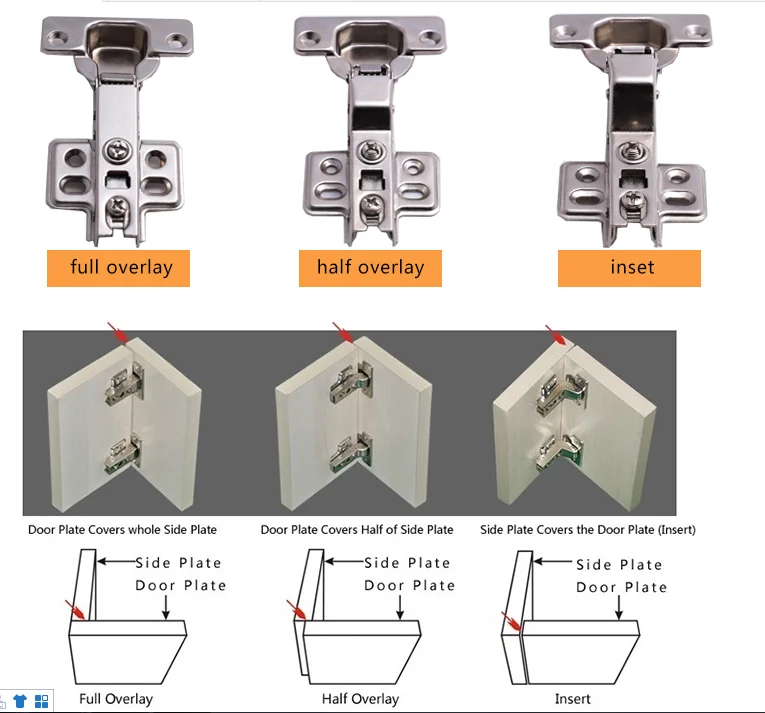 full overlay

half overlay

inset

Door Plate Covers whole Side Plate

Door Plate Covers Half of Side Plate

Side Plate Covers the Door Plate (Insert)

Side Plate
Door Plate

Side Plate
Door Plate

Side Plate
Door Plate

Full Overlay

Half Overlay

Insert