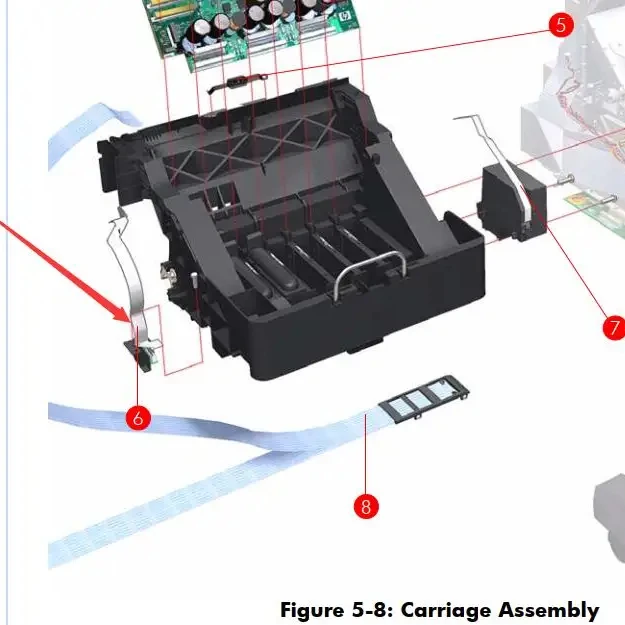 5

7

6

8

Figure 5-8: Carriage Assembly