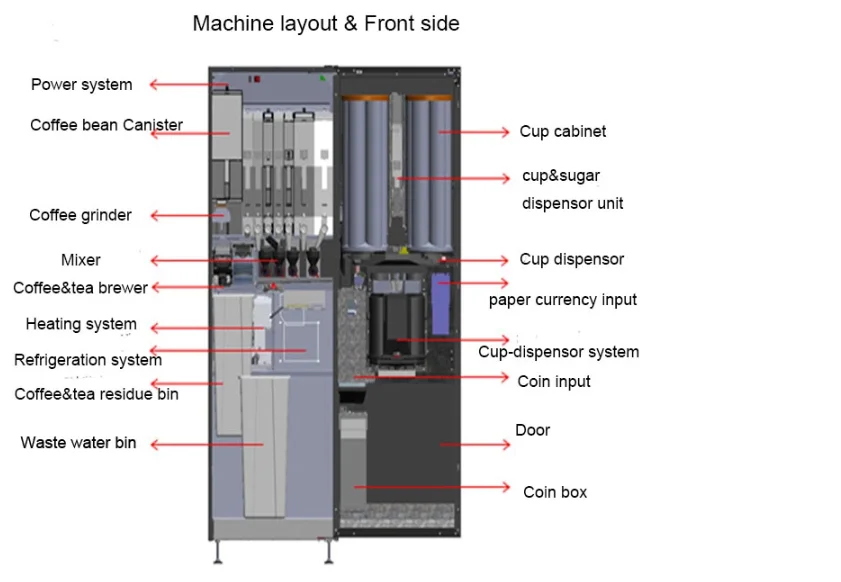 Machine layout & Front side

Power system

Coffee bean Canister

Coffee grinder

Mixer

Coffee&tea brewer

Heating system

Refrigeration system

Coffee&tea residue bin

Waste water bin

Cup cabinet

cup&sugar dispensor unit

Cup dispensor

paper currency input

Cup-dispensor system

Coin input

Door

Coin box