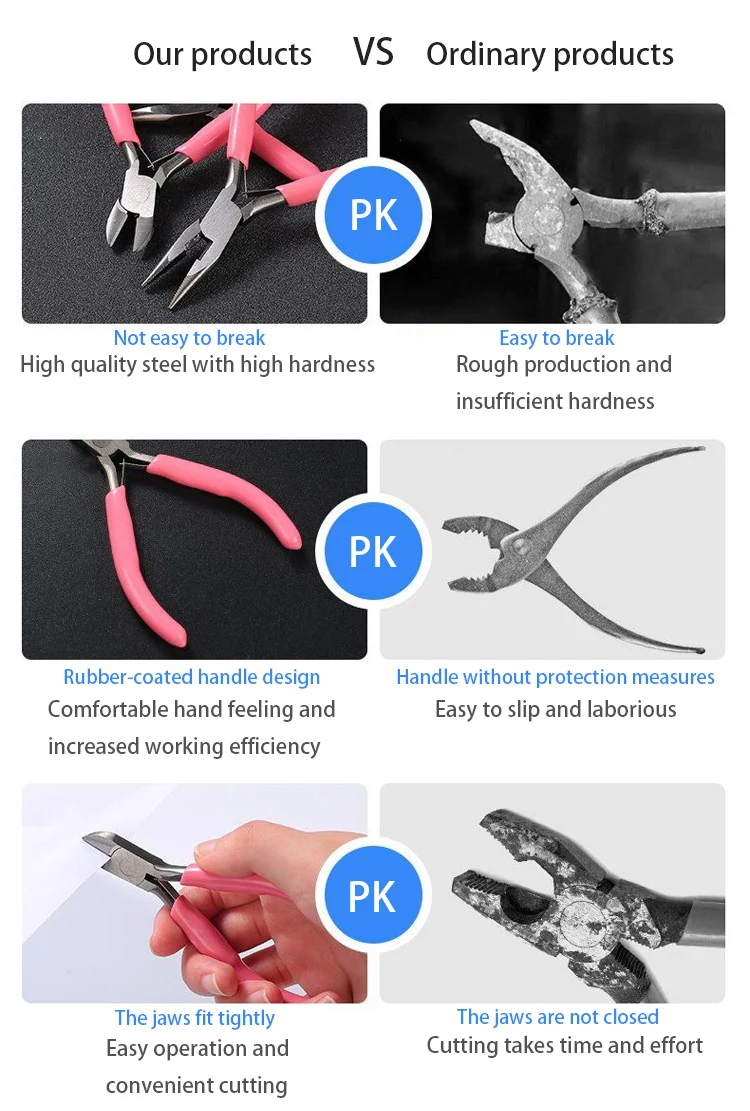 Our products VS Ordinary products

PK

Not easy to break
High quality steel with high hardness

Easy to break
Rough production and insufficient hardness

PK

Rubber-coated handle design
Comfortable hand feeling and increased working efficiency

Handle without protection measures
Easy to slip and laborious

PK

The jaws fit tightly
Easy operation and convenient cutting

The jaws are not closed
Cutting takes time and effort