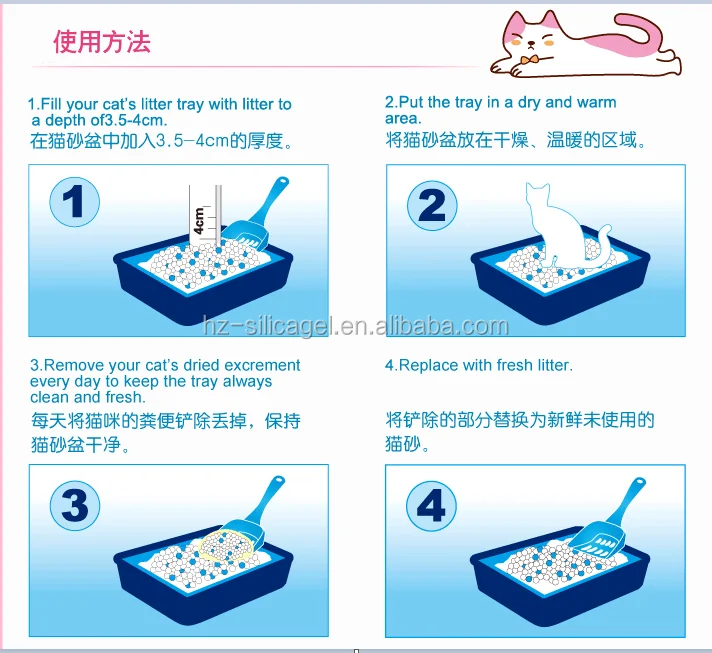 使用方法

1.Fill your cat's litter tray with litter to a depth of3.5-4cm.
在猫砂盆中加入3.5-4cm的厚度。

1

4cm

2.Put the tray in a dry and warm area.
将猫砂盆放在干燥、温暖的区域。

2

hz-silicagel.en.alibaba.com

3.Remove your cat's dried excrement every day to keep the tray always clean and fresh.
每天将猫咪的粪便铲除丢掉，保持猫砂盆干净。

3

4.Replace with fresh litter.

将铲除的部分替换为新鲜未使用的猫砂。

4