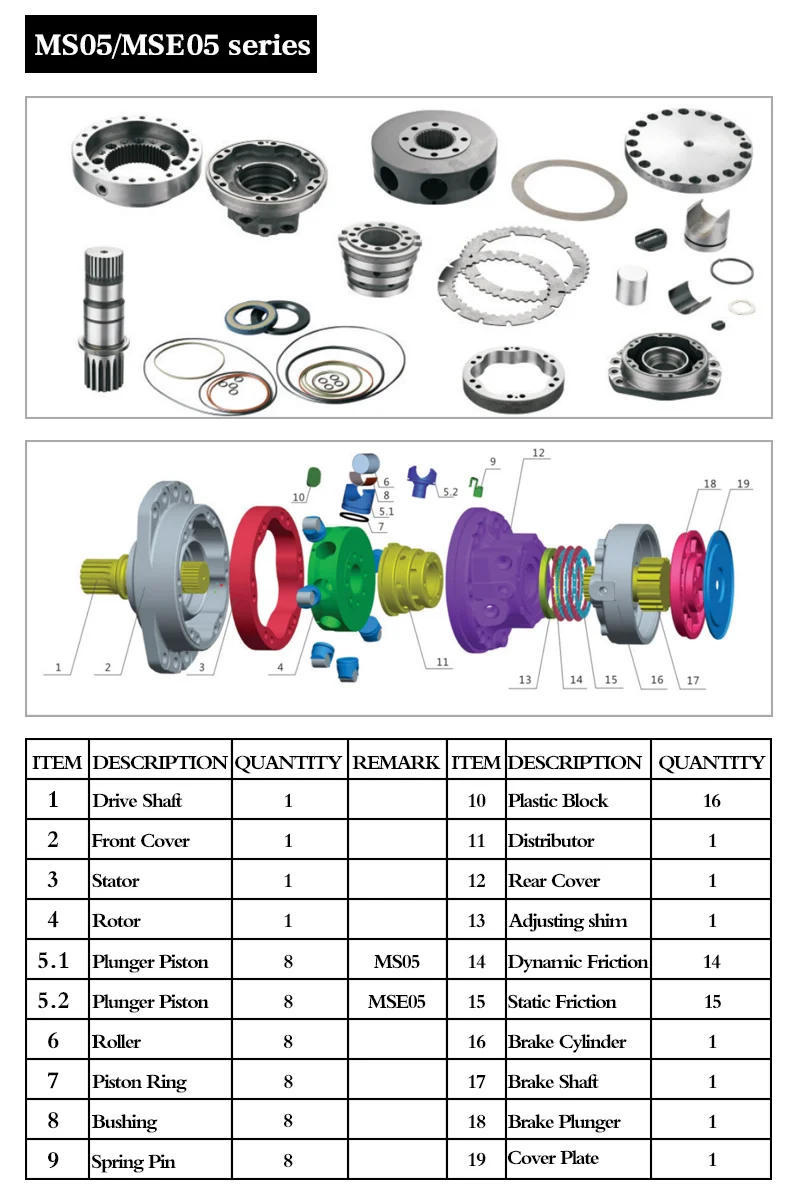 MS05/MSE05 series

10 6 8 5.1 7 5.2 9 12 18 19

1 2 3 4 11 13 14 15 16 17

| ITEM | DESCRIPTION | QUANTITY | REMARK | ITEM | DESCRIPTION | QUANTITY |
|---|---|---|---|---|---|---|
| 1 | Drive Shaft | 1 | | 10 | Plastic Block | 16 |
| 2 | Front Cover | 1 | | 11 | Distributor | 1 |
| 3 | Stator | 1 | | 12 | Rear Cover | 1 |
| 4 | Rotor | 1 | | 13 | Adjusting shim | 1 |
| 5.1 | Plunger Piston | 8 | MS05 | 14 | Dynamic Friction | 14 |
| 5.2 | Plunger Piston | 8 | MSE05 | 15 | Static Friction | 15 |
| 6 | Roller | 8 | | 16 | Brake Cylinder | 1 |
| 7 | Piston Ring | 8 | | 17 | Brake Shaft | 1 |
| 8 | Bushing | 8 | | 18 | Brake Plunger | 1 |
| 9 | Spring Pin | 8 | | 19 | Cover Plate | 1 |