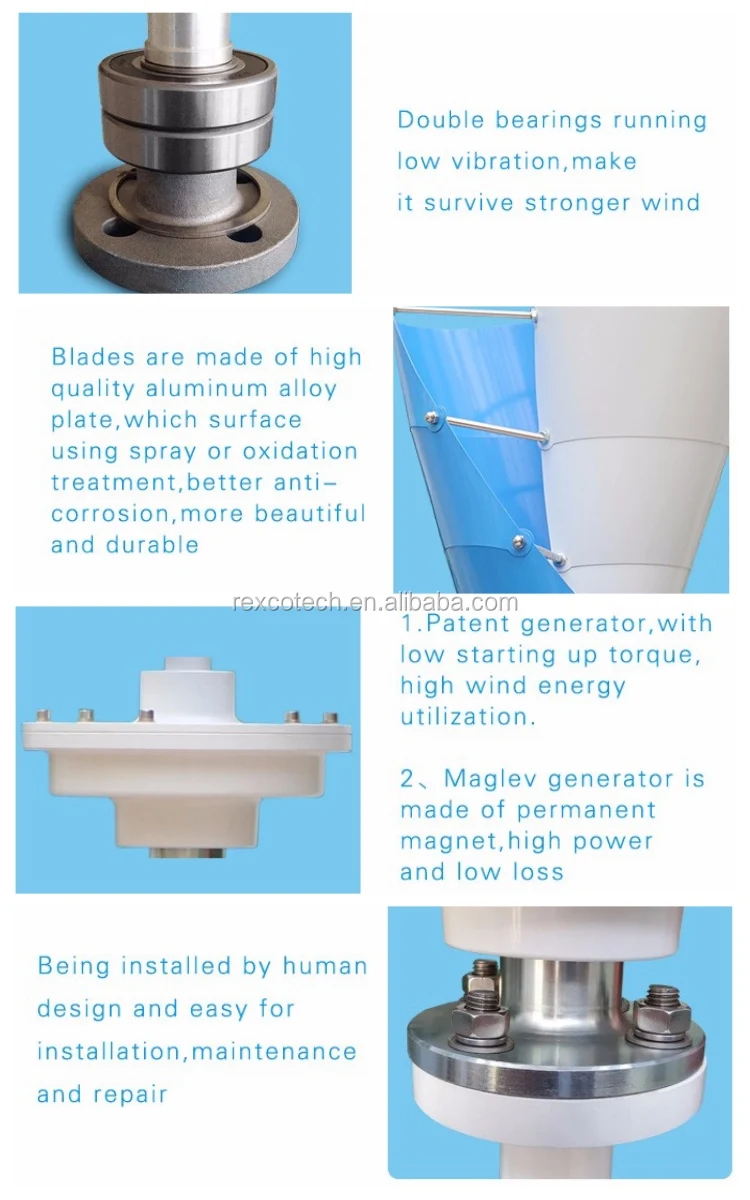 Double bearings running low vibration,make it survive stronger wind

Blades are made of high quality aluminum alloy plate,which surface using spray or oxidation treatment,better anti-corrosion,more beautiful and durable

rexcotech.en.alibaba.com

1.Patent generator,with low starting up torque, high wind energy utilization.

2、Maglev generator is made of permanent magnet,high power and low loss

Being installed by human design and easy for installation,maintenance and repair