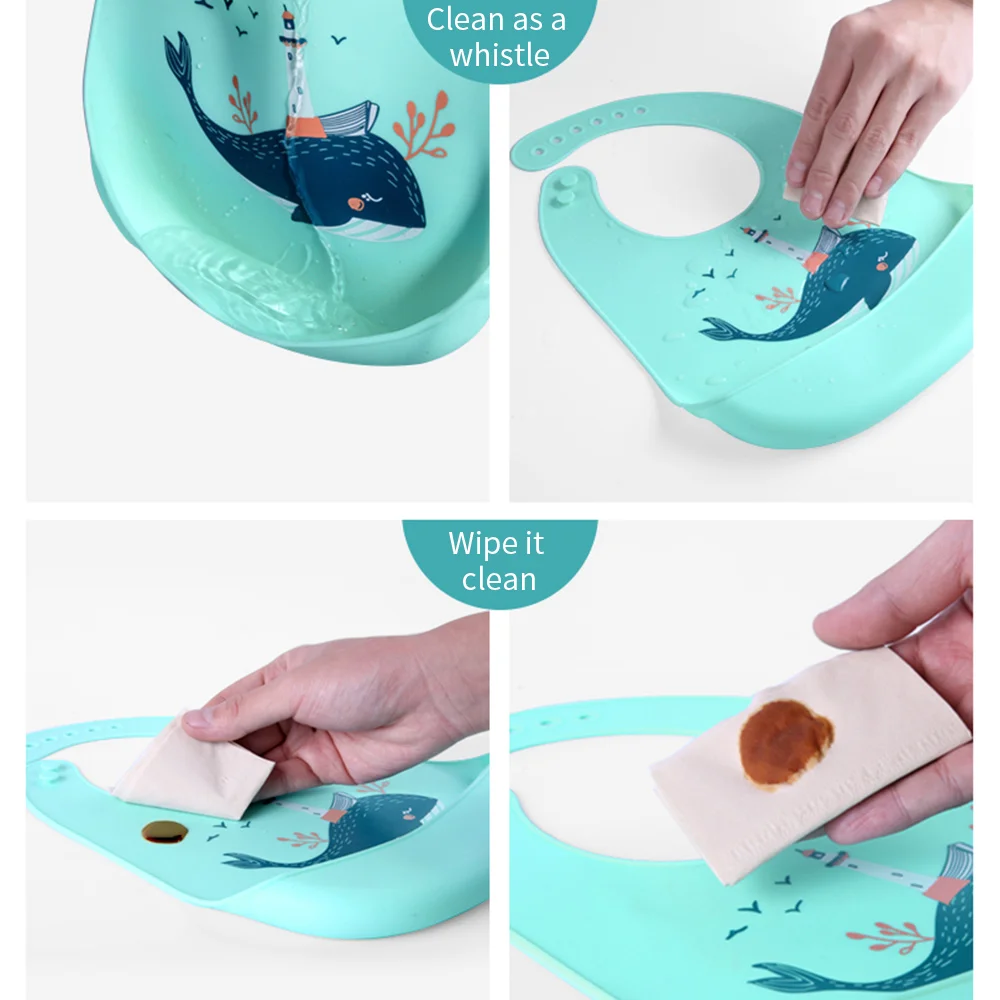 Clean as a whistle

Wipe it clean