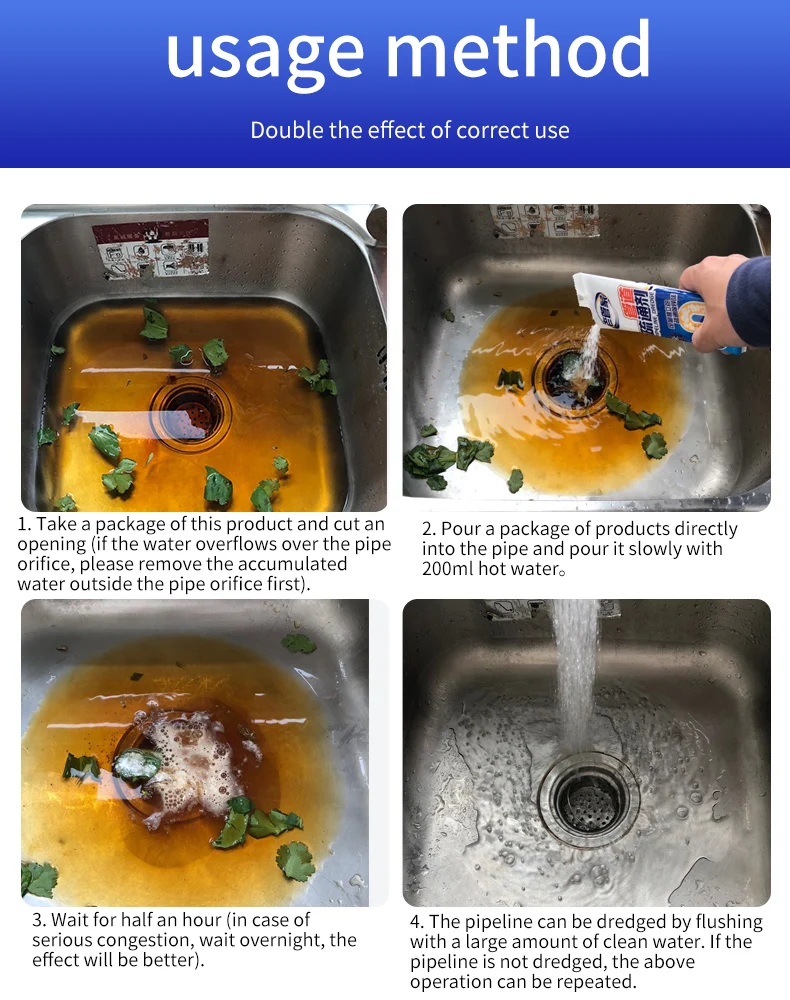 usage method

Double the effect of correct use

1. Take a package of this product and cut an opening (if the water overflows over the pipe orifice, please remove the accumulated water outside the pipe orifice first).

2. Pour a package of products directly into the pipe and pour it slowly with 200ml hot water。

3. Wait for half an hour (in case of serious congestion, wait overnight, the effect will be better).

4. The pipeline can be dredged by flushing with a large amount of clean water. If the pipeline is not dredged, the above operation can be repeated.