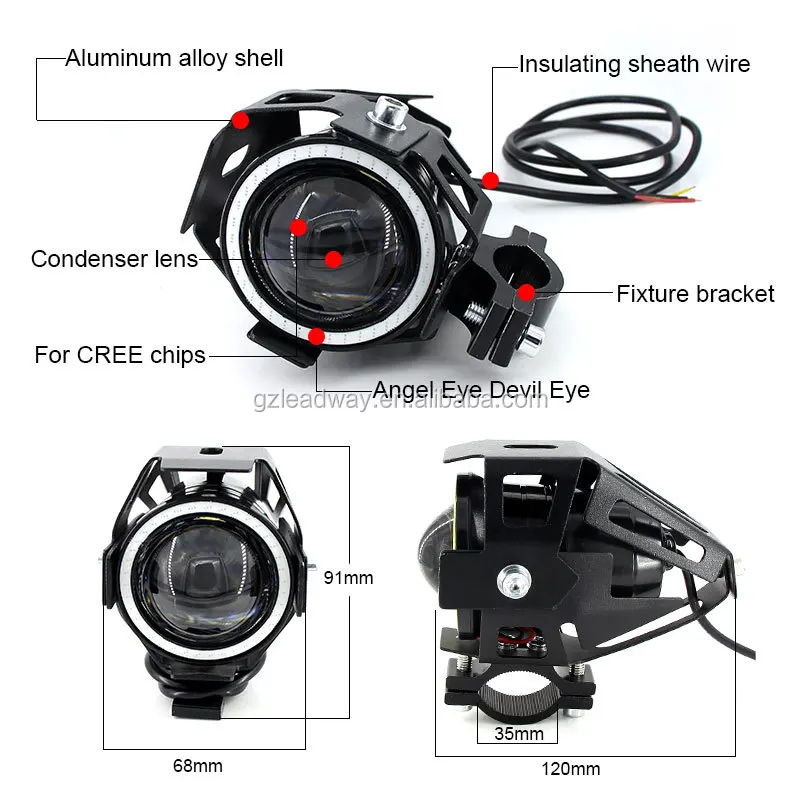 Aluminum alloy shell

Insulating sheath wire

Condenser lens

Fixture bracket

For CREE chips

Angel Eye Devil Eye

gzleadway.en.alibaba.com

91mm

68mm

35mm

120mm