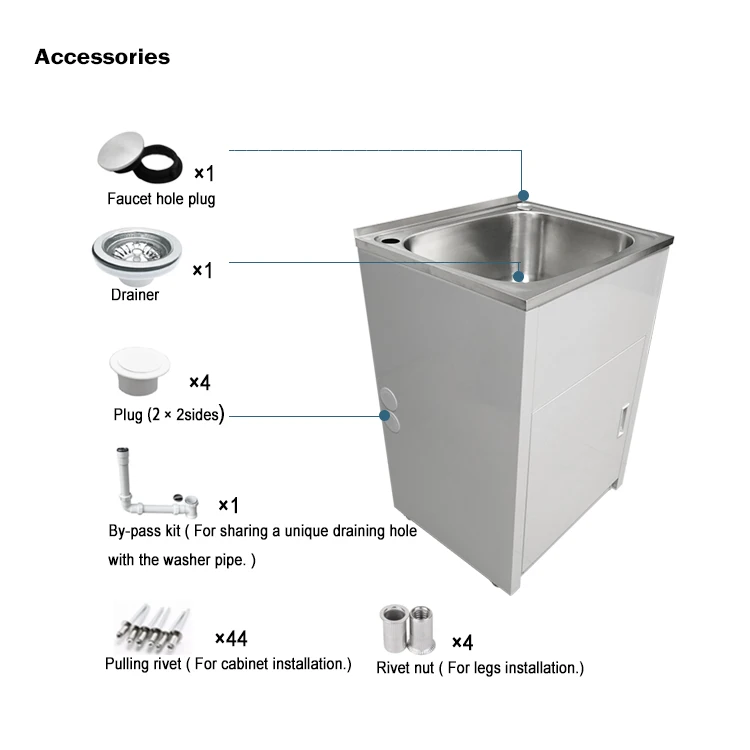 Accessories

×1
Faucet hole plug

×1
Drainer

×4
Plug (2 × 2sides)

×1
By-pass kit ( For sharing a unique draining hole with the washer pipe. )

×44
Pulling rivet ( For cabinet installation.)

×4
Rivet nut ( For legs installation.)