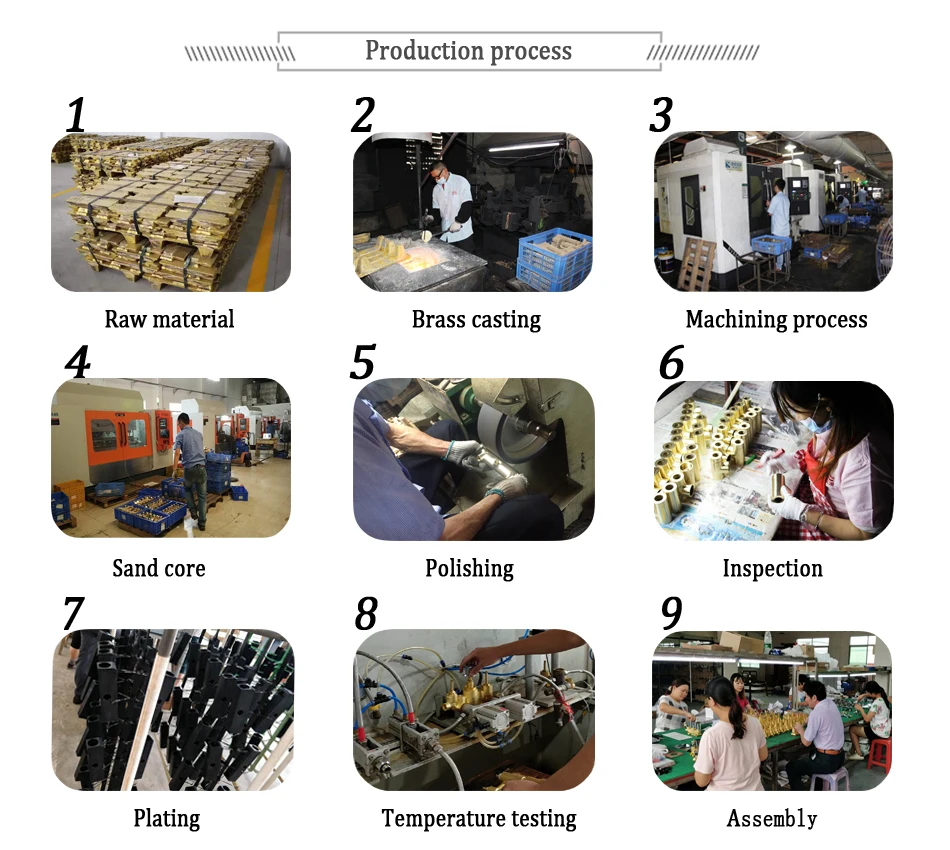 Production process

1

Raw material

2

Brass casting

3

Machining process

4

Sand core

5

Polishing

6

Inspection

7

Plating

8

Temperature testing

9

Assembly