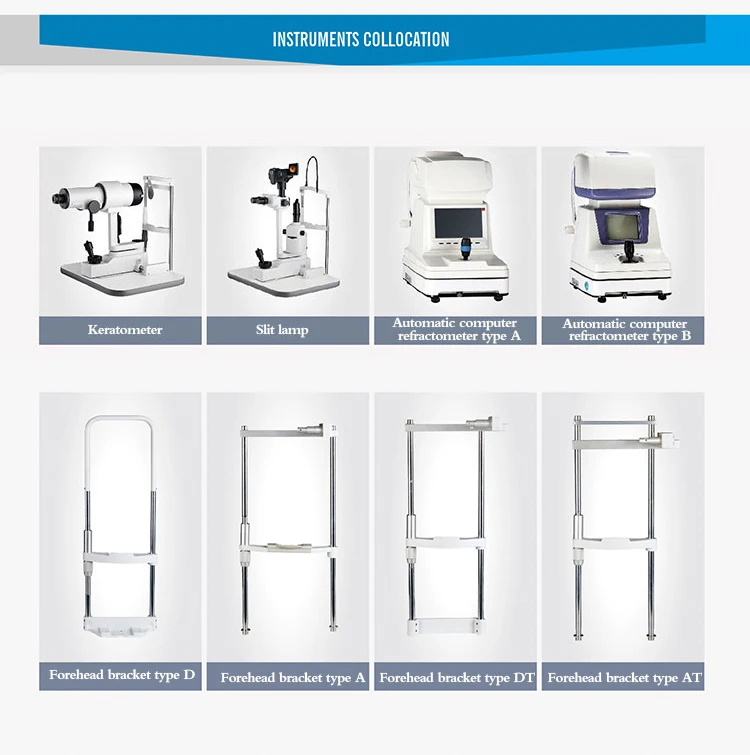 INSTRUMENTS COLLOCATION

Keratometer

Slit lamp

Automatic computer refractometer type A

Automatic computer refractometer type B

Forehead bracket type D

Forehead bracket type A

Forehead bracket type DT

Forehead bracket type AT