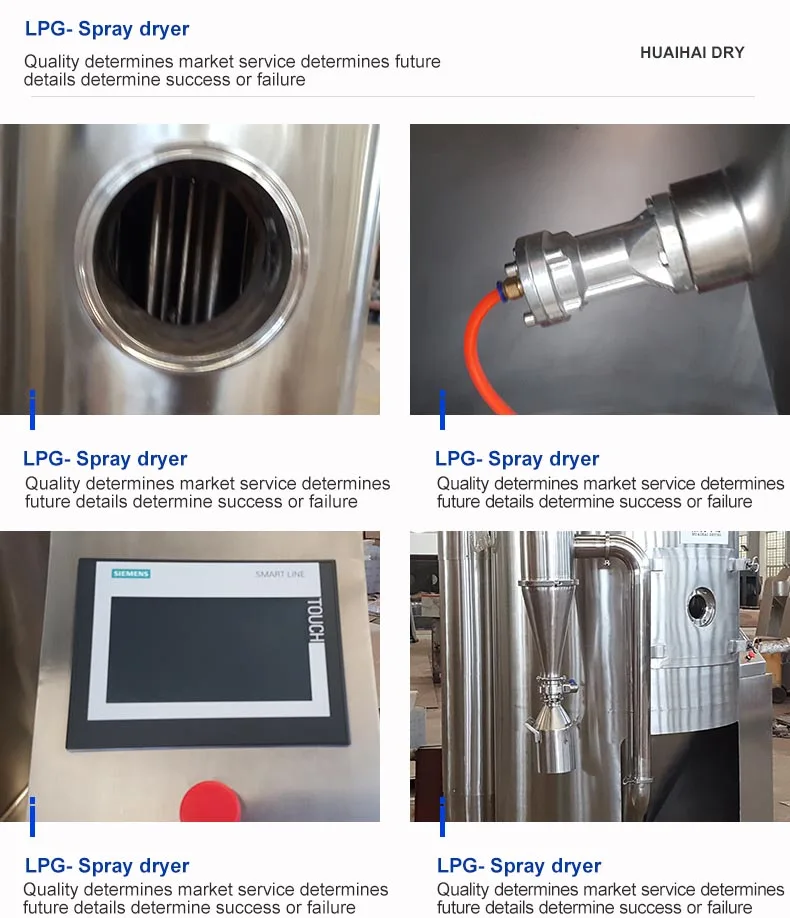 LPG- Spray dryer

Quality determines market service determines future details determine success or failure

HUAIHAI DRY

LPG- Spray dryer

Quality determines market service determines future details determine success or failure

LPG- Spray dryer

Quality determines market service determines future details determine success or failure

SIEMENS

SMART LINE

TOUCH

LPG- Spray dryer

Quality determines market service determines future details determine success or failure

LPG- Spray dryer

Quality determines market service determines future details determine success or failure