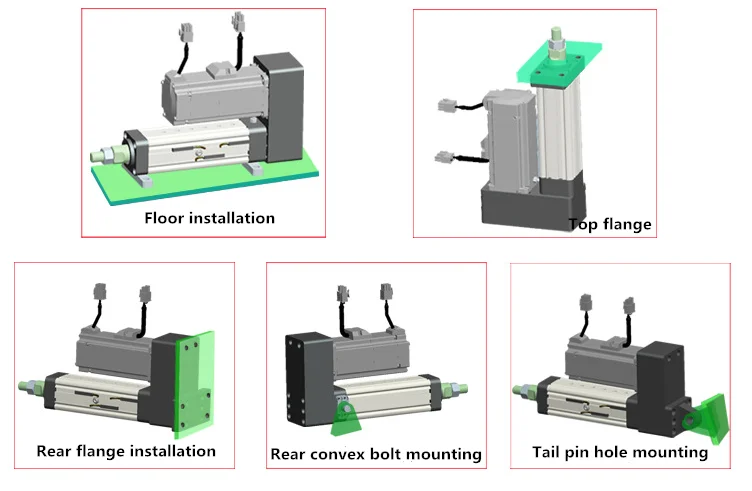 Floor installation

Top flange

Rear flange installation

Rear convex bolt mounting

Tail pin hole mounting