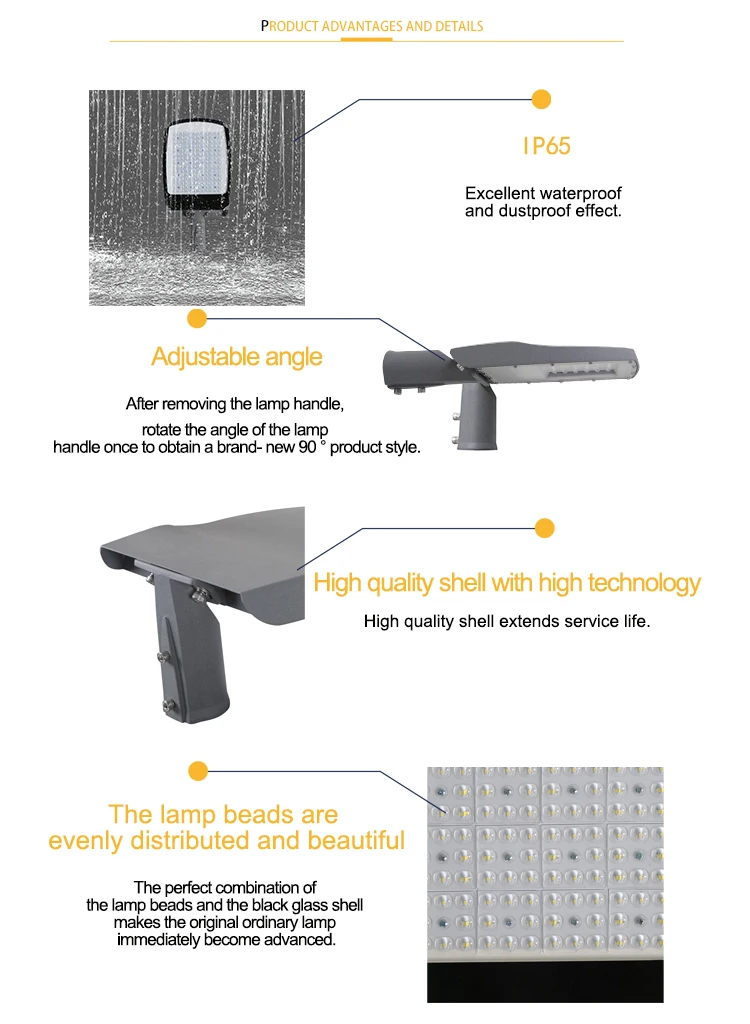 PRODUCT ADVANTAGES AND DETAILS

IP65

Excellent waterproof and dustproof effect.

Adjustable angle

After removing the lamp handle, rotate the angle of the lamp handle once to obtain a brand- new 90 ° product style.

High quality shell with high technology

High quality shell extends service life.

The lamp beads are evenly distributed and beautiful

The perfect combination of the lamp beads and the black glass shell makes the original ordinary lamp immediately become advanced.