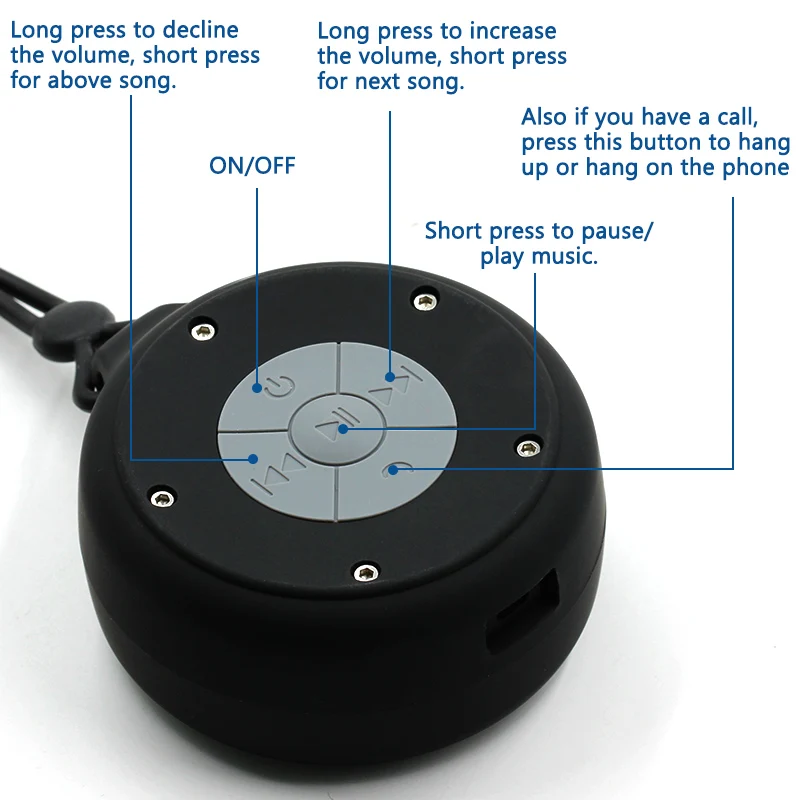 Long press to decline the volume, short press for above song.

Long press to increase the volume, short press for next song.

Also if you have a call, press this button to hang up or hang on the phone

ON/OFF

Short press to pause/ play music.