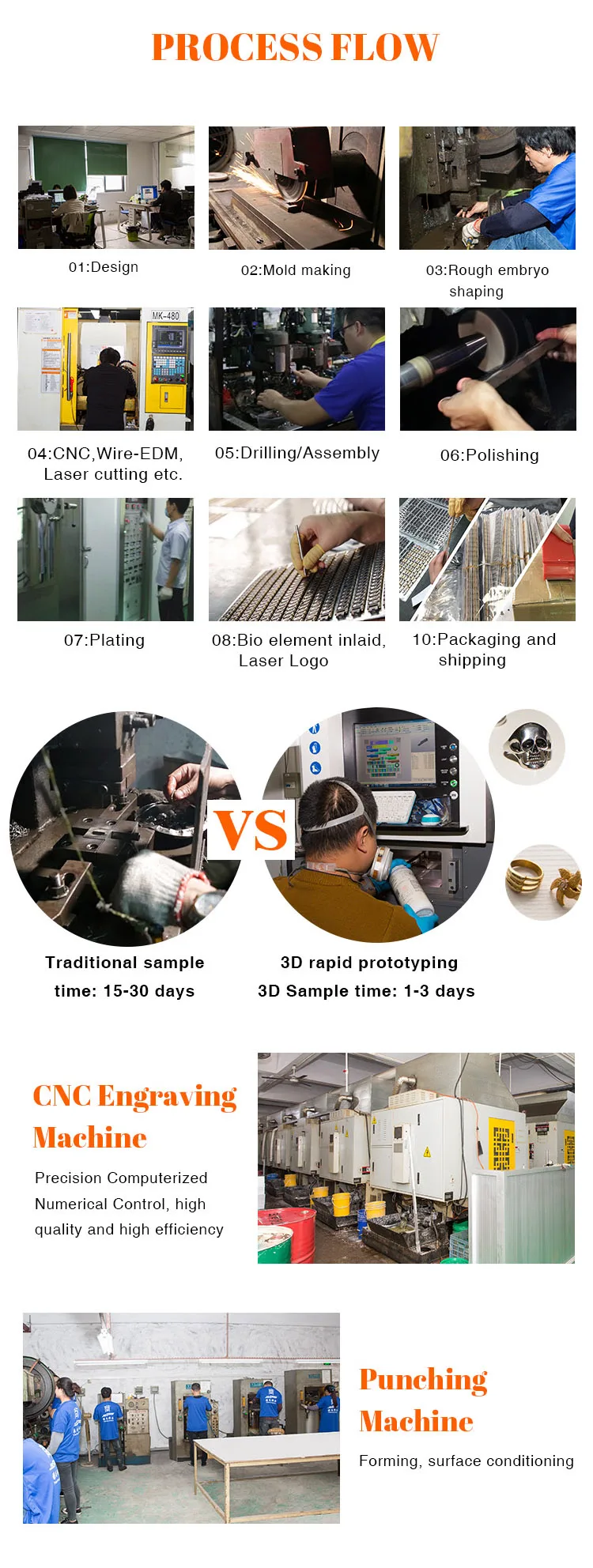 PROCESS FLOW

01:Design

02:Mold making

03:Rough embryo shaping

MK-480

04:CNC,Wire-EDM, Laser cutting etc.

05:Drilling/Assembly

06:Polishing

07:Plating

08:Bio element inlaid, Laser Logo

10:Packaging and shipping

VS

Traditional sample time: 15-30 days

3D rapid prototyping
3D Sample time: 1-3 days

CNC Engraving Machine

Precision Computerized Numerical Control, high quality and high efficiency

Punching Machine

Forming, surface conditioning