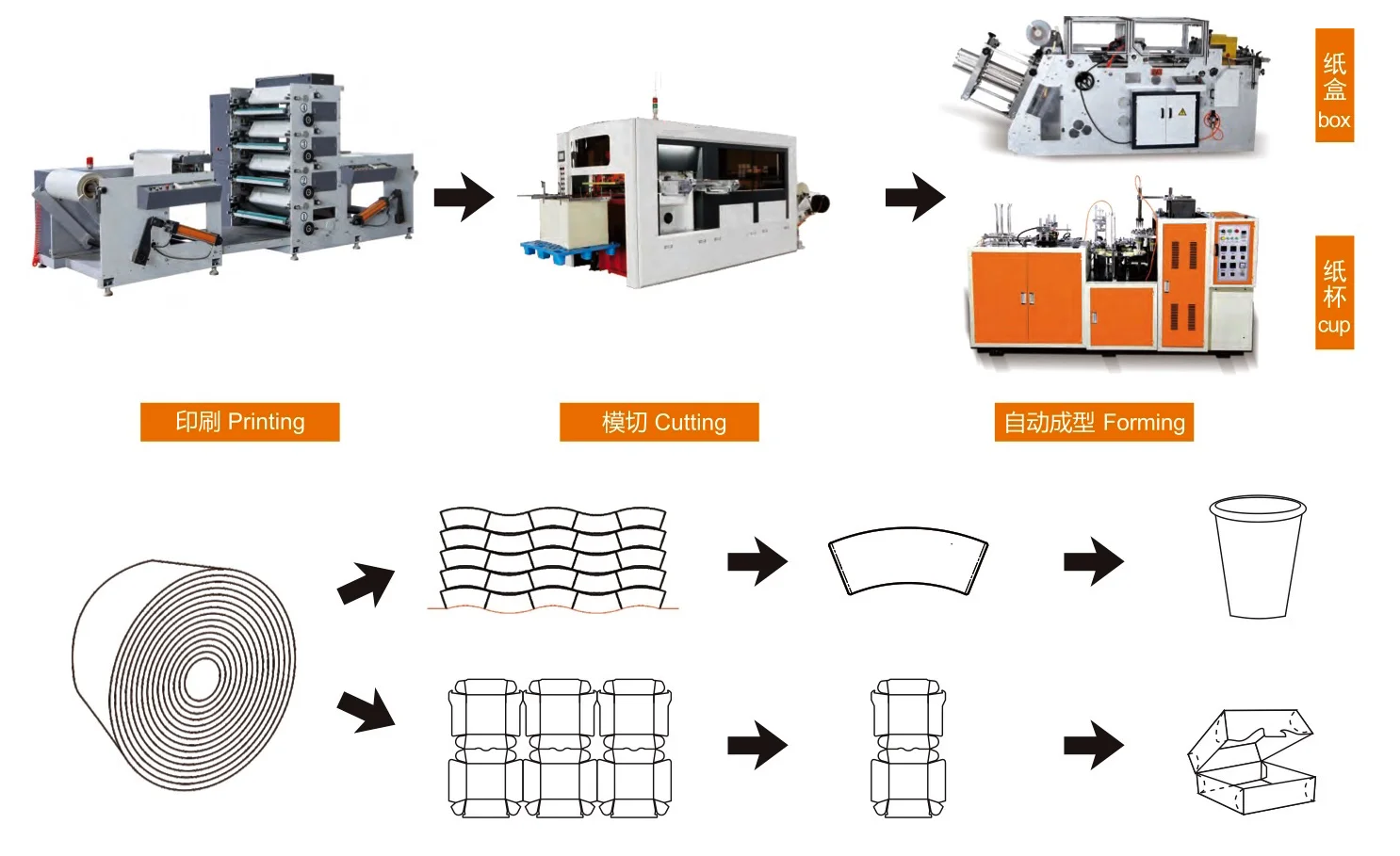 纸盒 box

纸杯 cup

印刷 Printing

模切 Cutting

自动成型 Forming