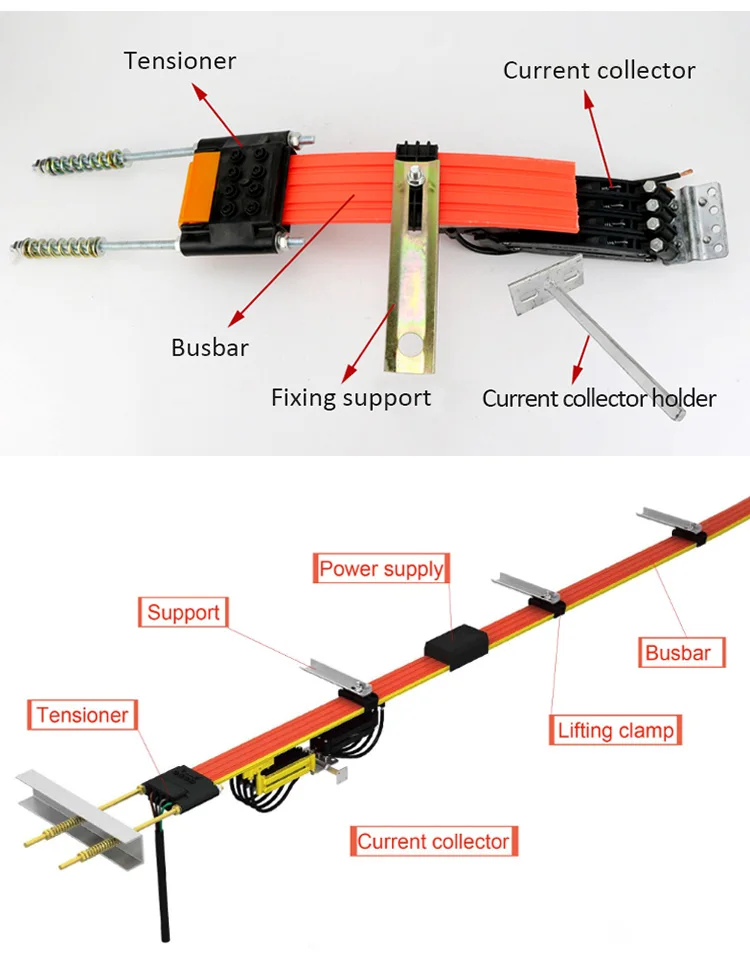 Tensioner
Current collector
Busbar
Fixing support
Current collector holder

Power supply
Support
Busbar
Tensioner
Lifting clamp
Current collector