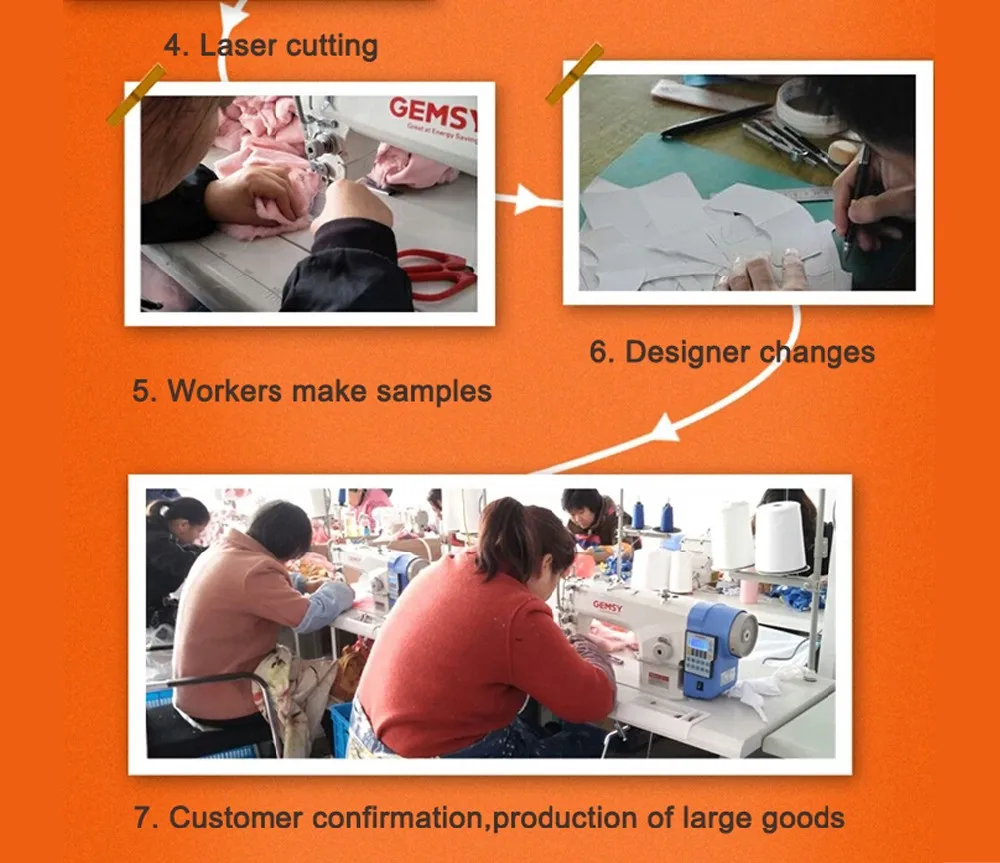 4. Laser cutting

GEMSY
Great at Energy Saving

5. Workers make samples

6. Designer changes

GEMSY

7. Customer confirmation,production of large goods