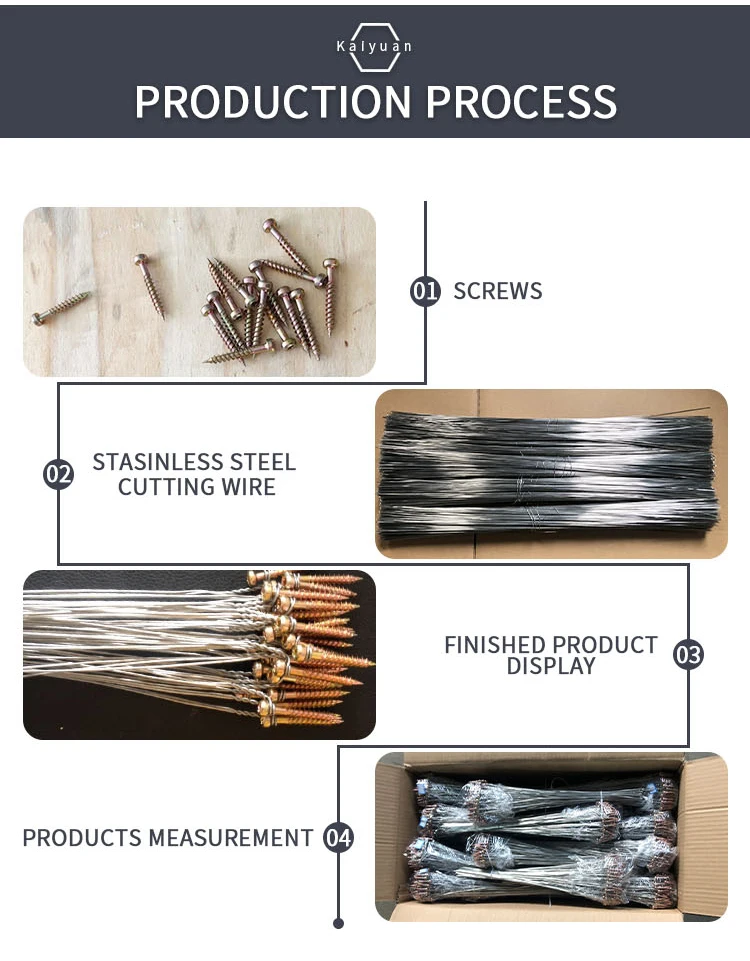 Kalyuan

PRODUCTION PROCESS

01 SCREWS

02 STASINLESS STEEL CUTTING WIRE

FINISHED PRODUCT DISPLAY 03

PRODUCTS MEASUREMENT 04