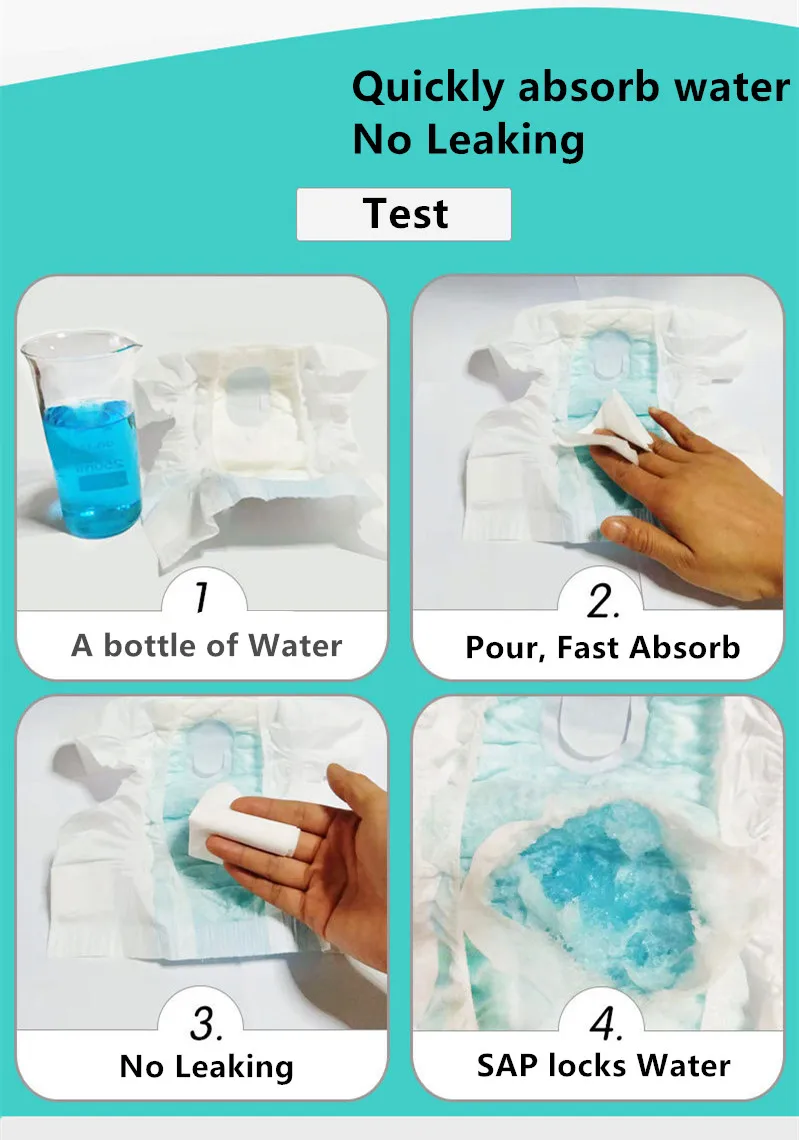 Quickly absorb water
No Leaking

Test

1
A bottle of Water

2.
Pour, Fast Absorb

3.
No Leaking

4.
SAP locks Water