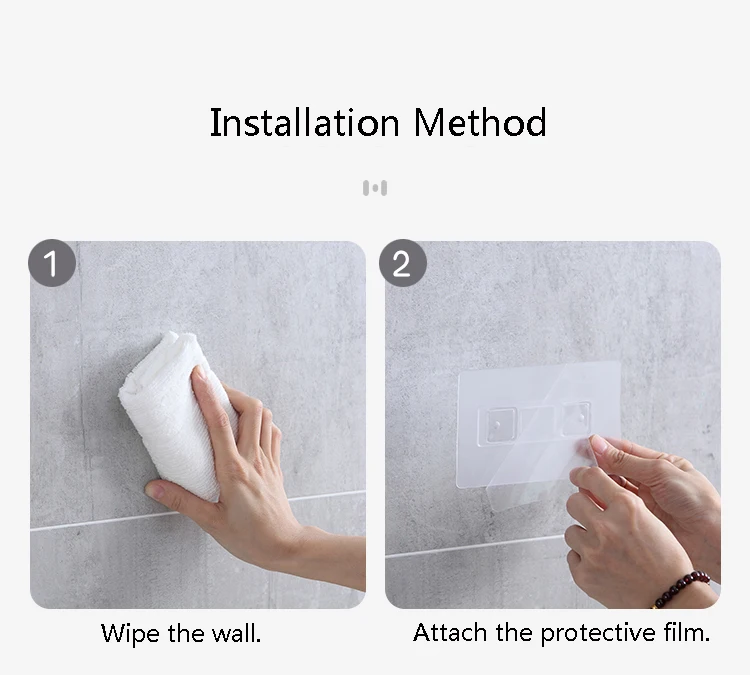 Installation Method

1

Wipe the wall.

2

Attach the protective film.