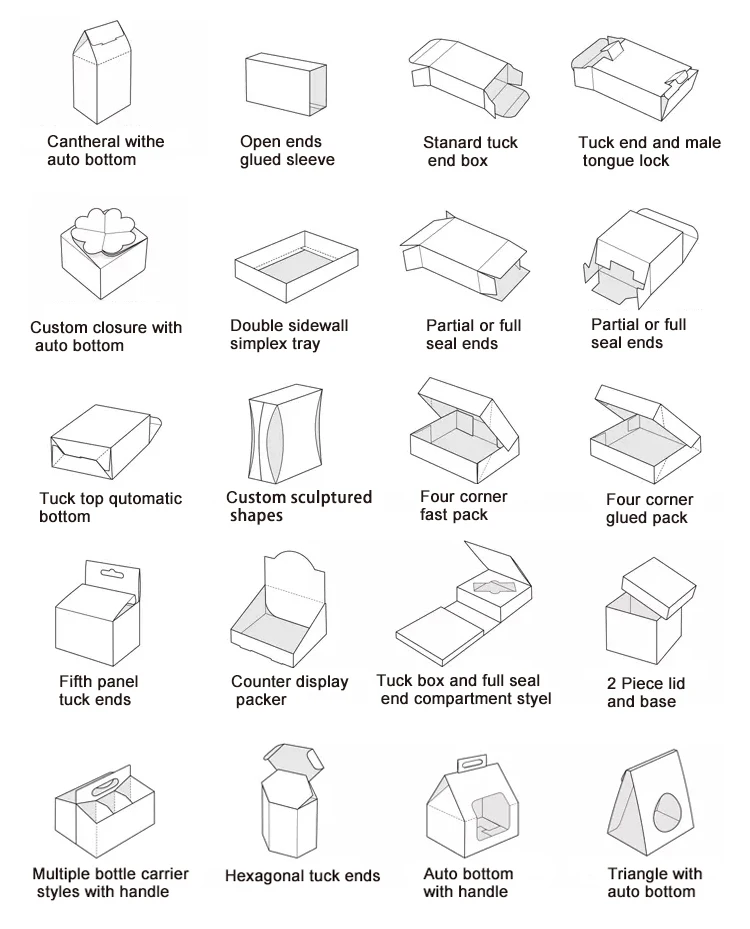 Cantheral withe auto bottom

Open ends glued sleeve

Stanard tuck end box

Tuck end and male tongue lock

Custom closure with auto bottom

Double sidewall simplex tray

Partial or full seal ends

Partial or full seal ends

Tuck top qutomatic bottom

Custom sculptured shapes

Four corner fast pack

Four corner glued pack

Fifth panel tuck ends

Counter display packer

Tuck box and full seal end compartment styel

2 Piece lid and base

Multiple bottle carrier styles with handle

Hexagonal tuck ends

Auto bottom with handle

Triangle with auto bottom