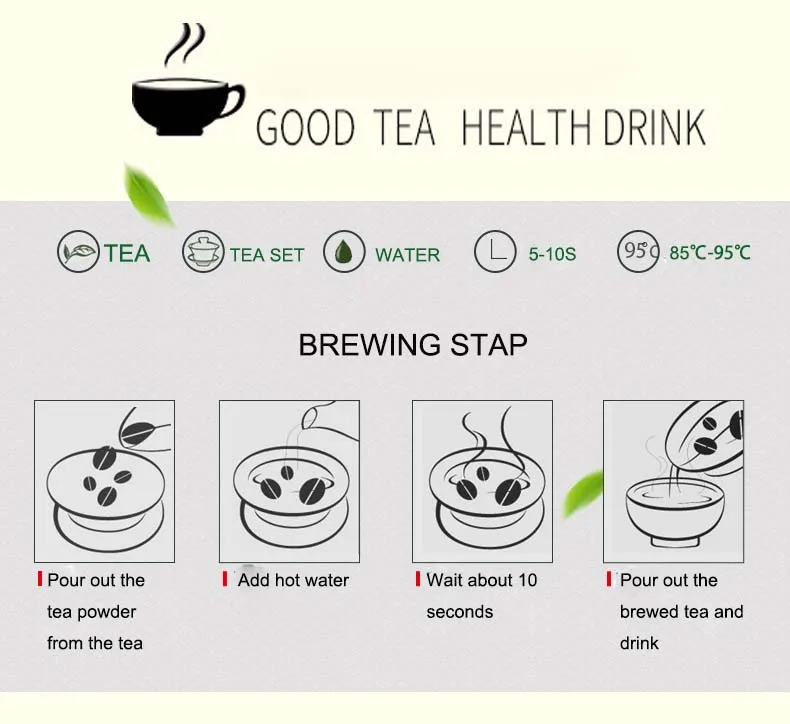 GOOD TEA HEALTH DRINK

TEA TEA SET WATER 5-10S 95℃ 85℃-95℃

BREWING STAP

Pour out the tea powder from the tea

Add hot water

Wait about 10 seconds

Pour out the brewed tea and drink