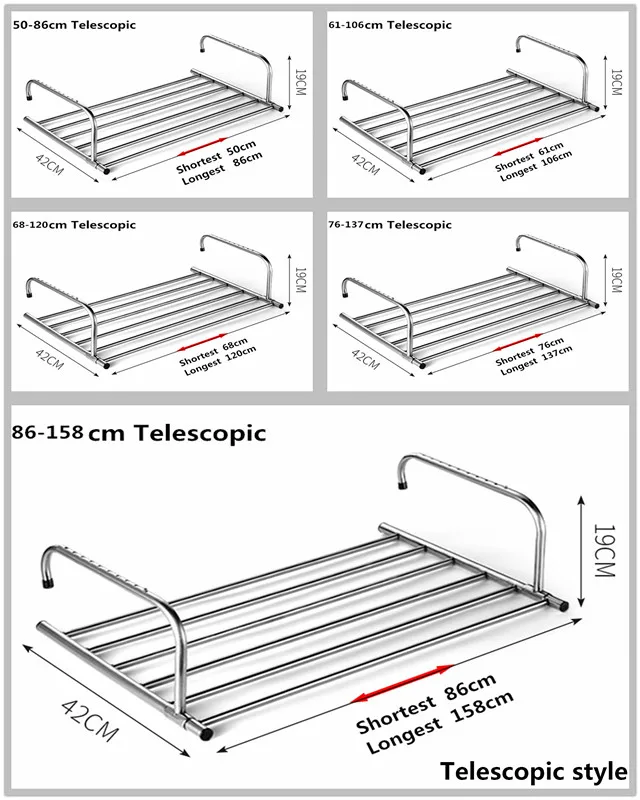 50-86cm Telescopic

19CM

42CM

Shortest 50cm
Longest 86cm

61-106cm Telescopic

19CM

42CM

Shortest 61cm
Longest 106cm

68-120cm Telescopic

19CM

42CM

Shortest 68cm
Longest 120cm

76-137cm Telescopic

19CM

42CM

Shortest 76cm
Longest 137cm

86-158 cm Telescopic

19CM

42CM

Shortest 86cm
Longest 158cm

Telescopic style