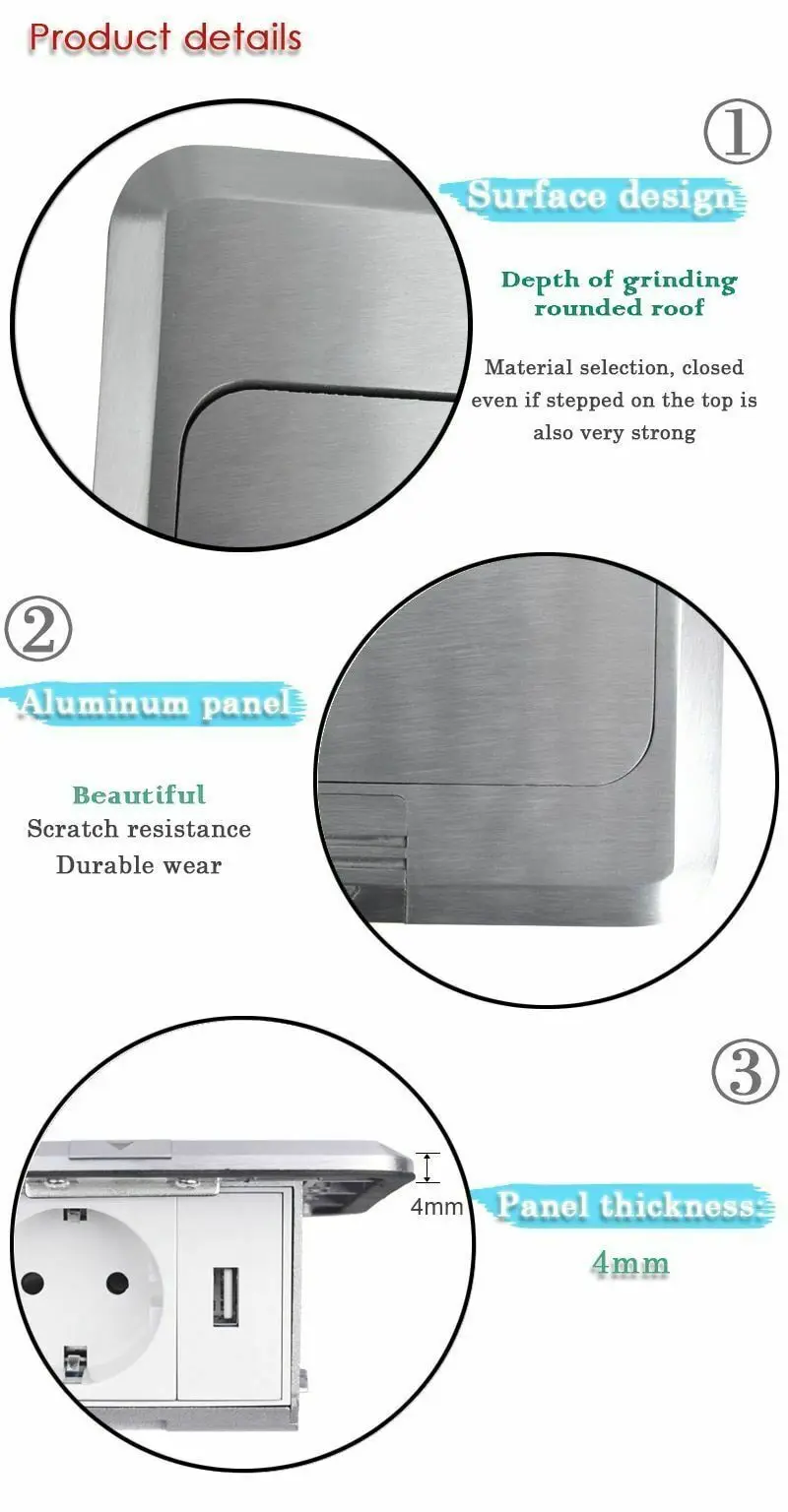 Product details

①

Surface design

Depth of grinding rounded roof

Material selection, closed even if stepped on the top is also very strong

②

Aluminum panel

Beautiful
Scratch resistance
Durable wear

③

4mm

Panel thickness:

4mm