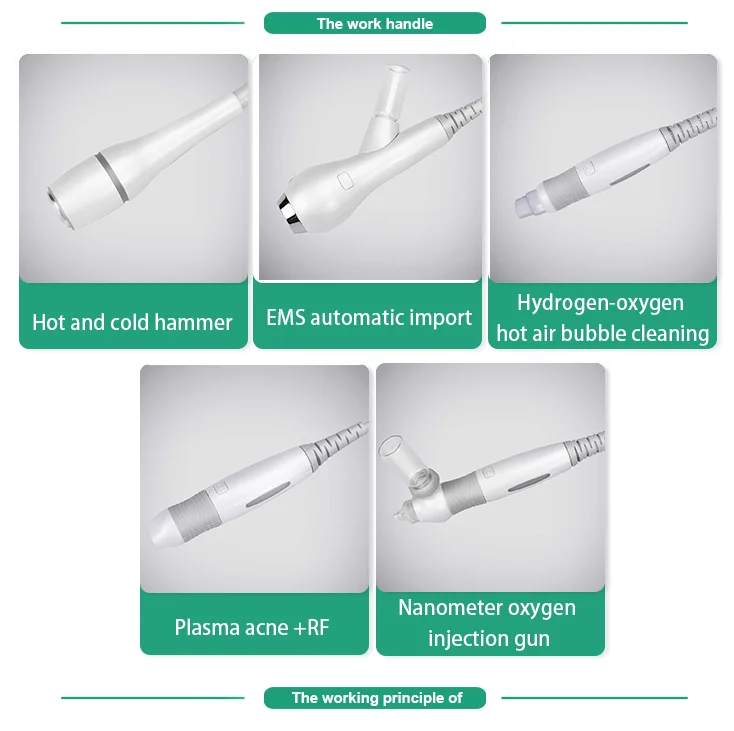 The work handle

Hot and cold hammer

EMS automatic import

Hydrogen-oxygen hot air bubble cleaning

Plasma acne +RF

Nanometer oxygen injection gun

The working principle of