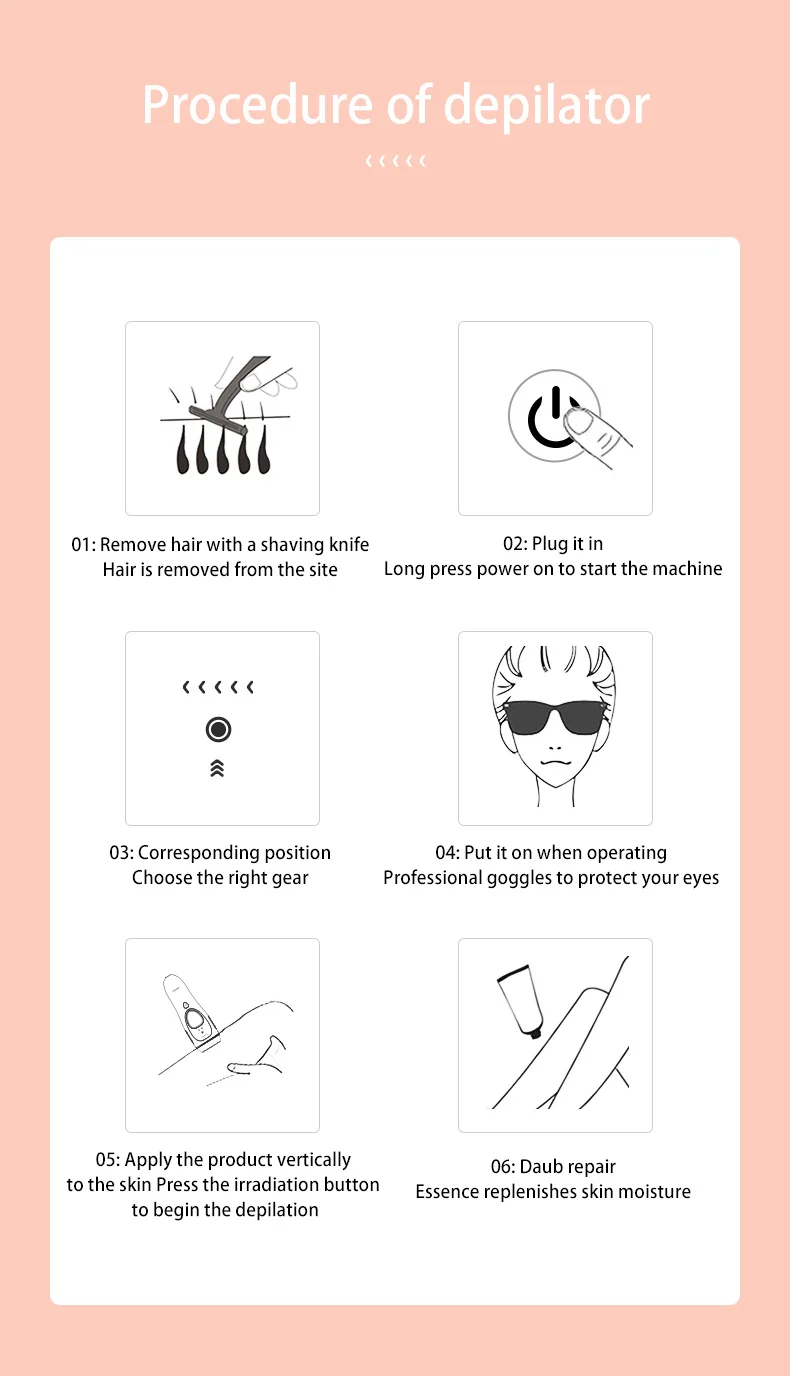 Procedure of depilator

01: Remove hair with a shaving knife
Hair is removed from the site

02: Plug it in
Long press power on to start the machine

03: Corresponding position
Choose the right gear

04: Put it on when operating
Professional goggles to protect your eyes

05: Apply the product vertically to the skin Press the irradiation button to begin the depilation

06: Daub repair
Essence replenishes skin moisture