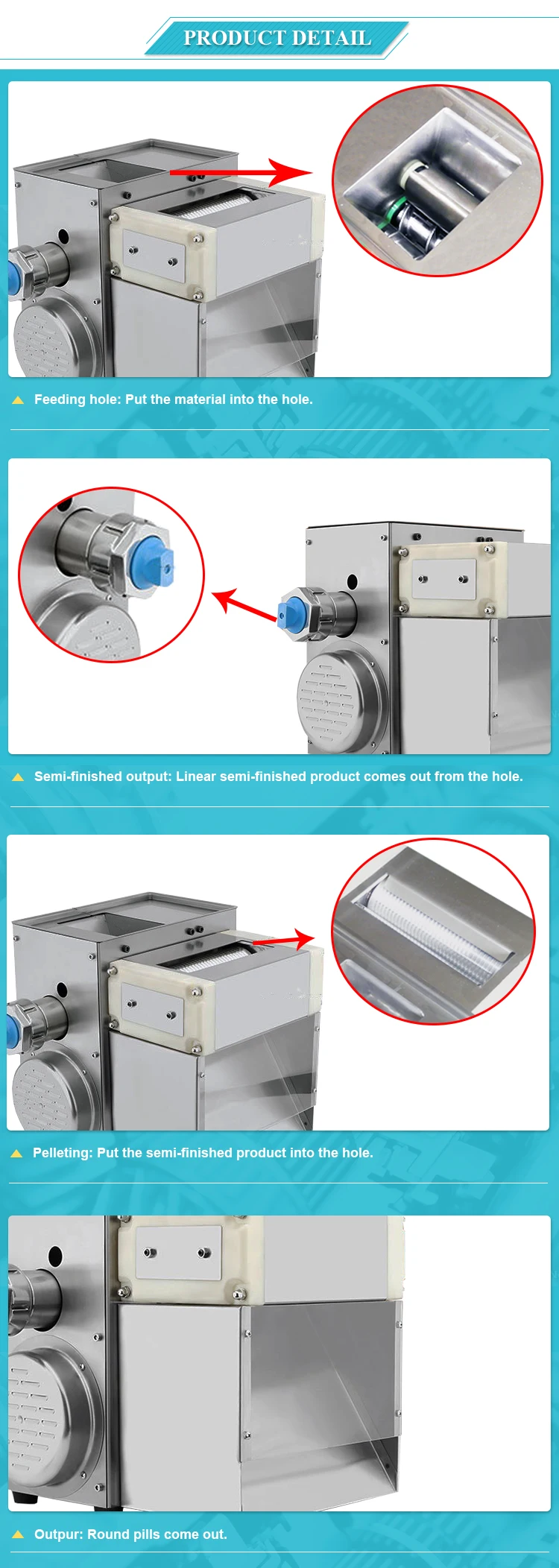 PRODUCT DETAIL

Feeding hole: Put the material into the hole.

Semi-finished output: Linear semi-finished product comes out from the hole.

Pelleting: Put the semi-finished product into the hole.

Outpur: Round pills come out.