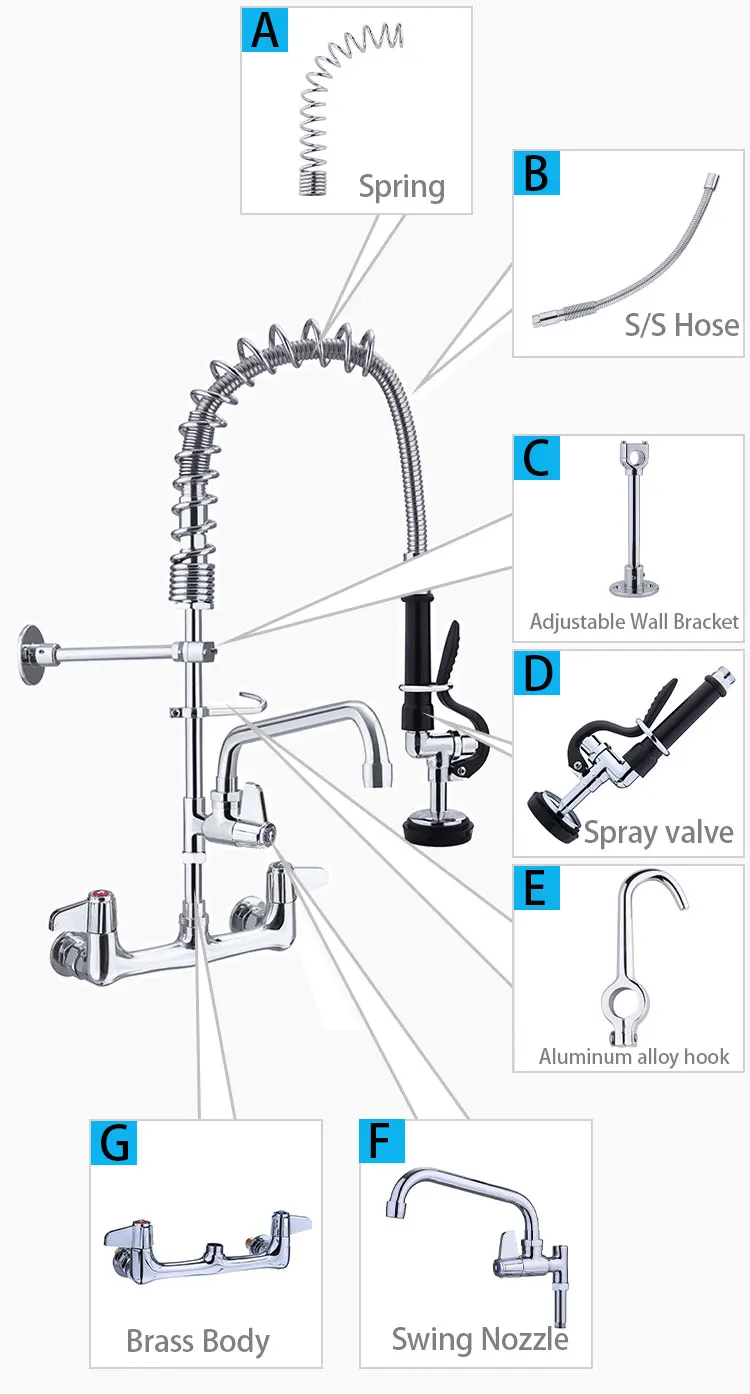 A
Spring

B
S/S Hose

C
Adjustable Wall Bracket

D
Spray valve

E
Aluminum alloy hook

G
Brass Body

F
Swing Nozzle