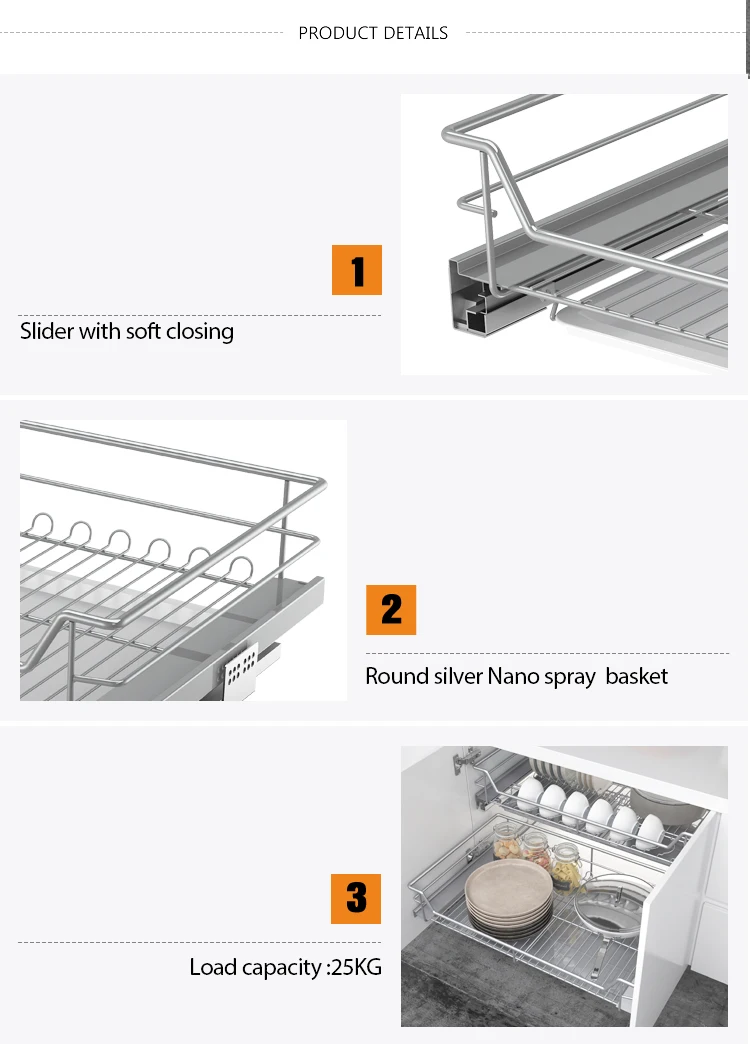 PRODUCT DETAILS

1

Slider with soft closing

2

Round silver Nano spray basket

3

Load capacity :25KG