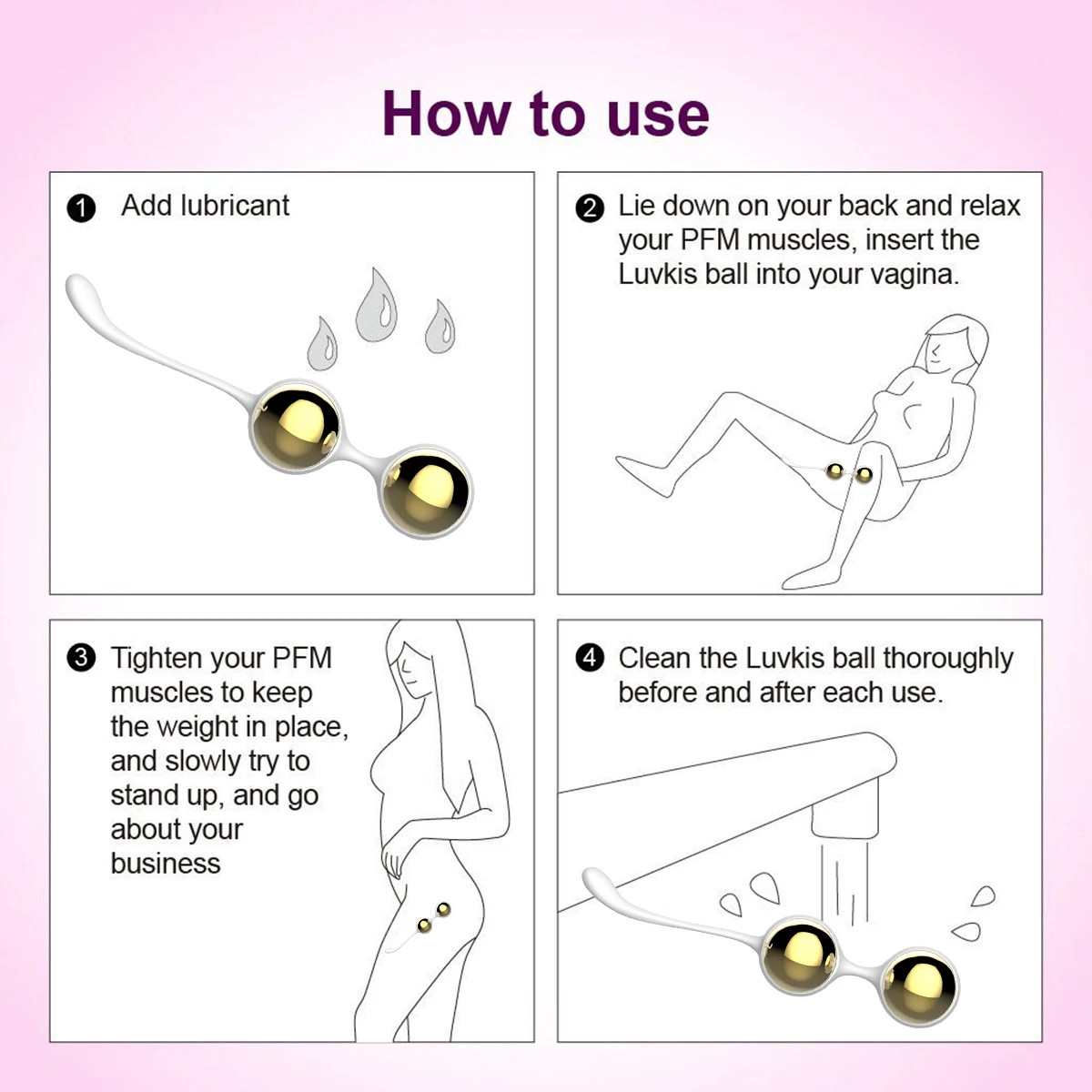 How to use

❶ Add lubricant

❷ Lie down on your back and relax your PFM muscles, insert the Luvkis ball into your vagina.

❸ Tighten your PFM muscles to keep the weight in place, and slowly try to stand up, and go about your business

❹ Clean the Luvkis ball thoroughly before and after each use.