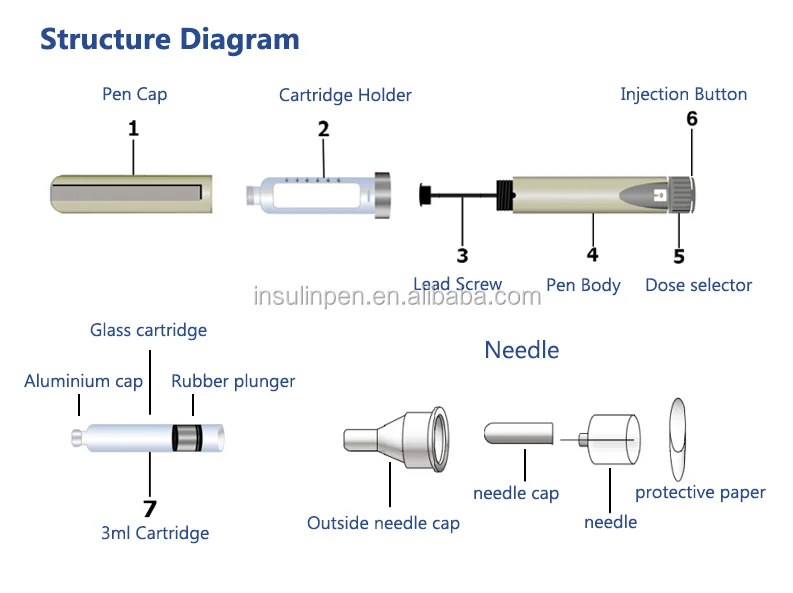 Structure Diagram

Pen Cap
1

Cartridge Holder
2

Injection Button
6

3
Lead Screw

4
Pen Body

5
Dose selector

insulinpen.en.alibaba.com

Glass cartridge
Aluminium cap
Rubber plunger
7
3ml Cartridge

Needle

Outside needle cap
needle cap
needle
protective paper