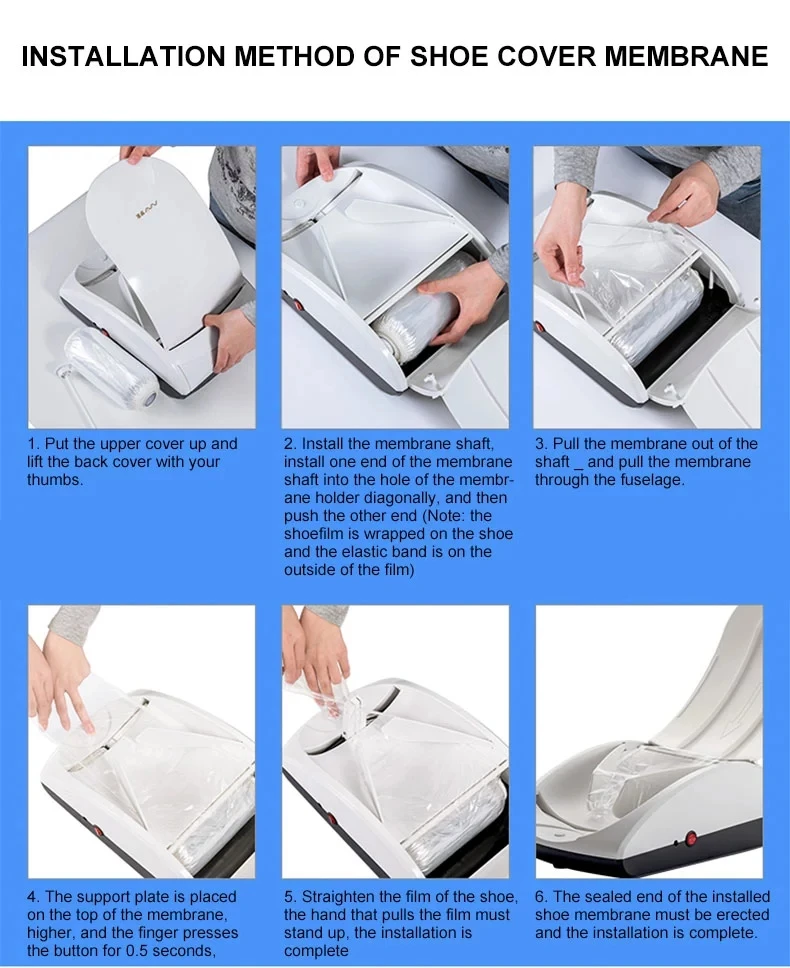 INSTALLATION METHOD OF SHOE COVER MEMBRANE

1. Put the upper cover up and lift the back cover with your thumbs.

2. Install the membrane shaft, install one end of the membrane shaft into the hole of the membrane holder diagonally, and then push the other end (Note: the shoefilm is wrapped on the shoe and the elastic band is on the outside of the film)

3. Pull the membrane out of the shaft _ and pull the membrane through the fuselage.

4. The support plate is placed on the top of the membrane, higher, and the finger presses the button for 0.5 seconds,

5. Straighten the film of the shoe, the hand that pulls the film must stand up, the installation is complete

6. The sealed end of the installed shoe membrane must be erected and the installation is complete.